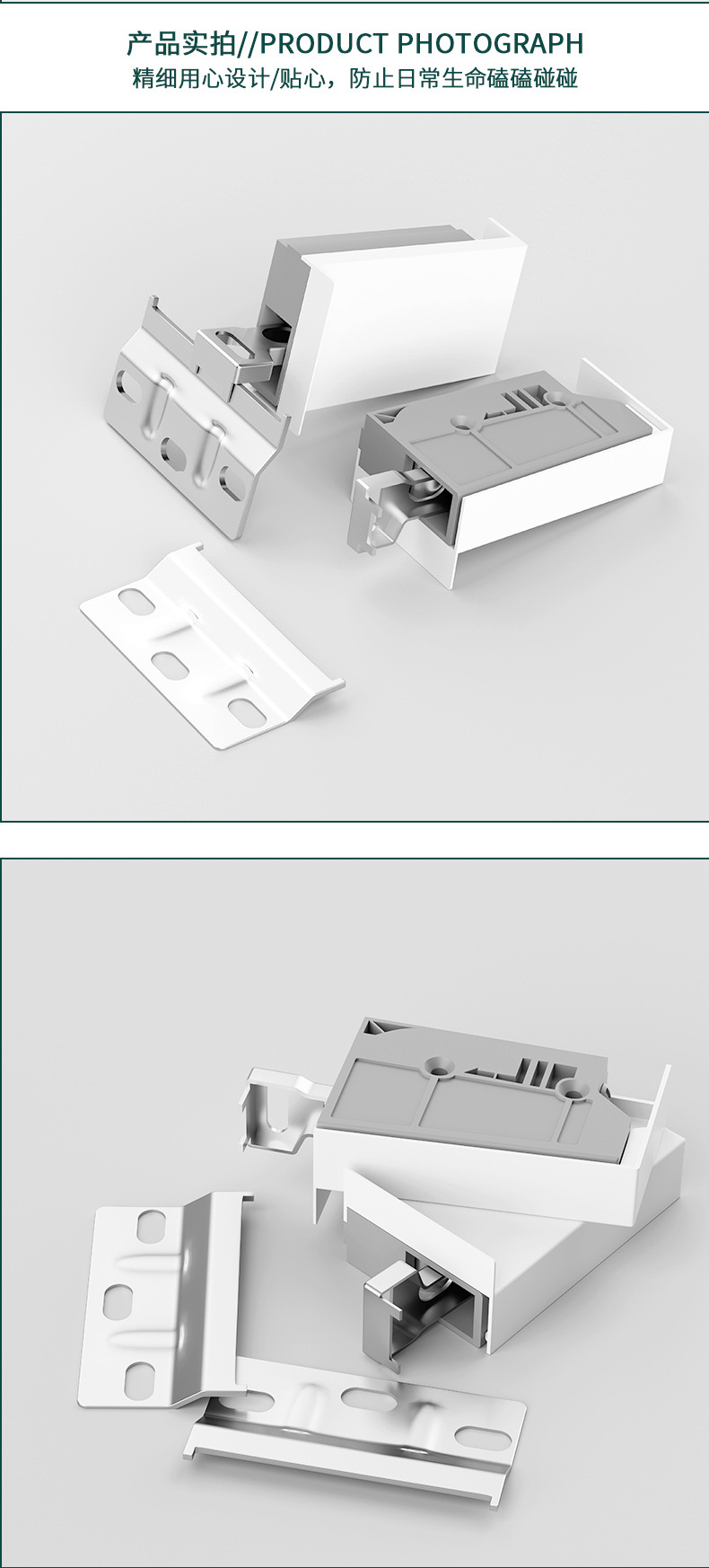 产品实拍//PRODUCT PHOTOGRAPH
精细用心设计/贴心，防止日常生命磕磕碰碰