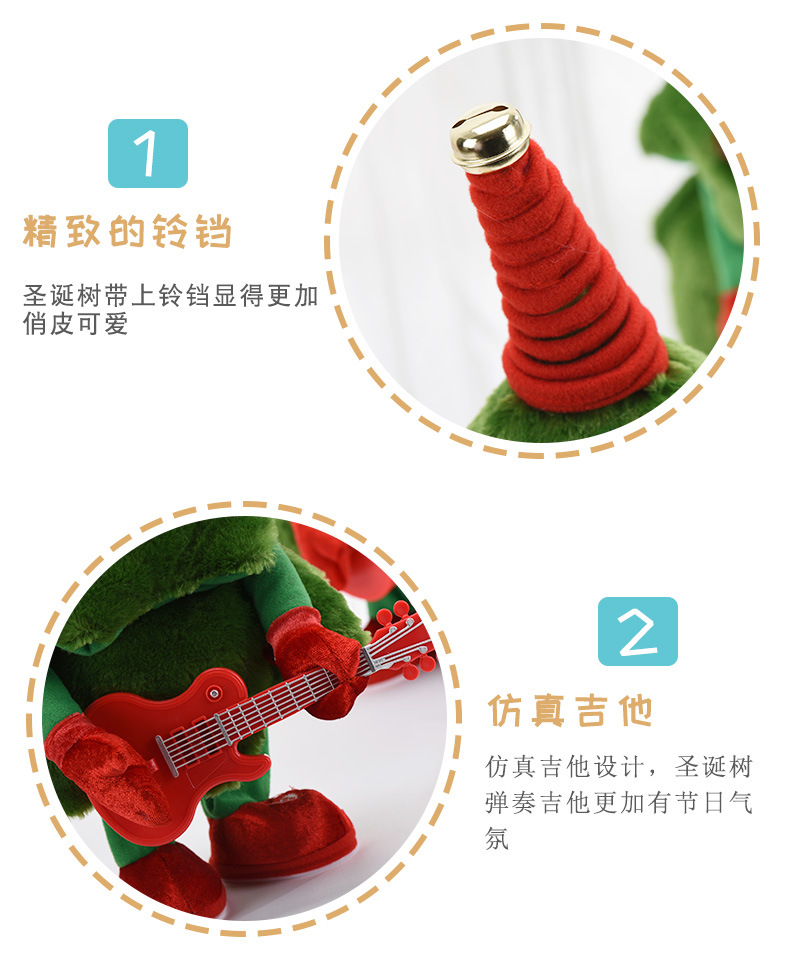 1

精致的铃铛

圣诞树带上铃铛显得更加俏皮可爱

2

仿真吉他

仿真吉他设计，圣诞树弹奏吉他更加有节日气氛