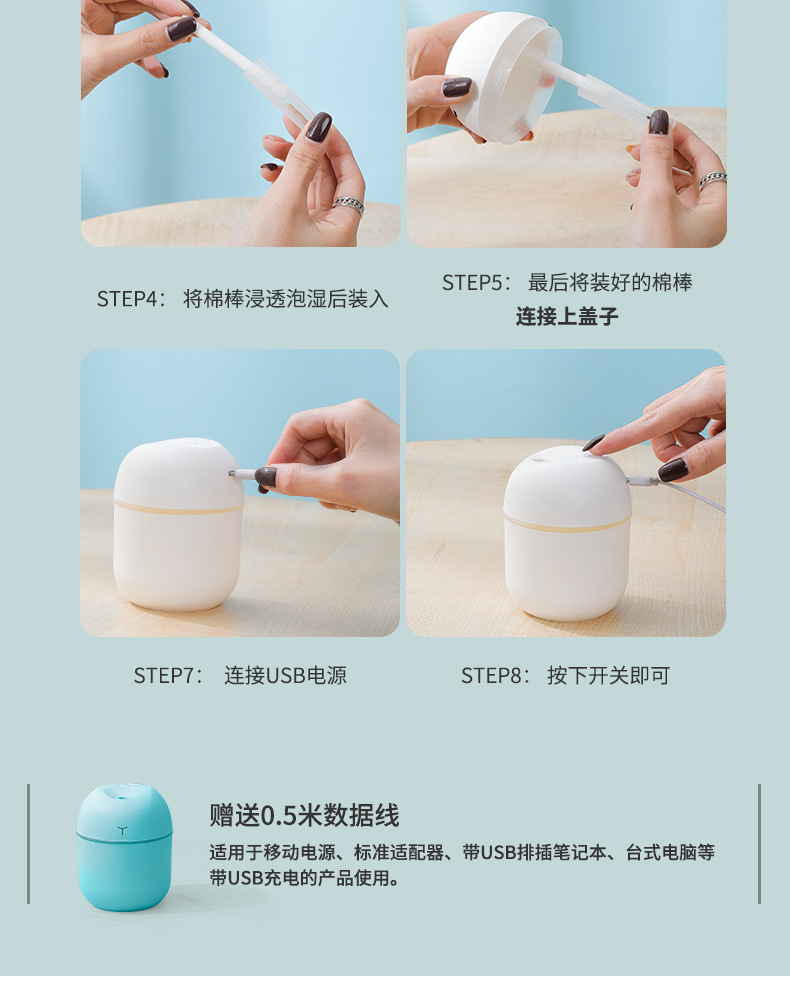 STEP4： 将棉棒浸透泡湿后装入

STEP5： 最后将装好的棉棒
连接上盖子

STEP7： 连接USB电源

STEP8： 按下开关即可

赠送0.5米数据线

适用于移动电源、标准适配器、带USB排插笔记本、台式电脑等带USB充电的产品使用。