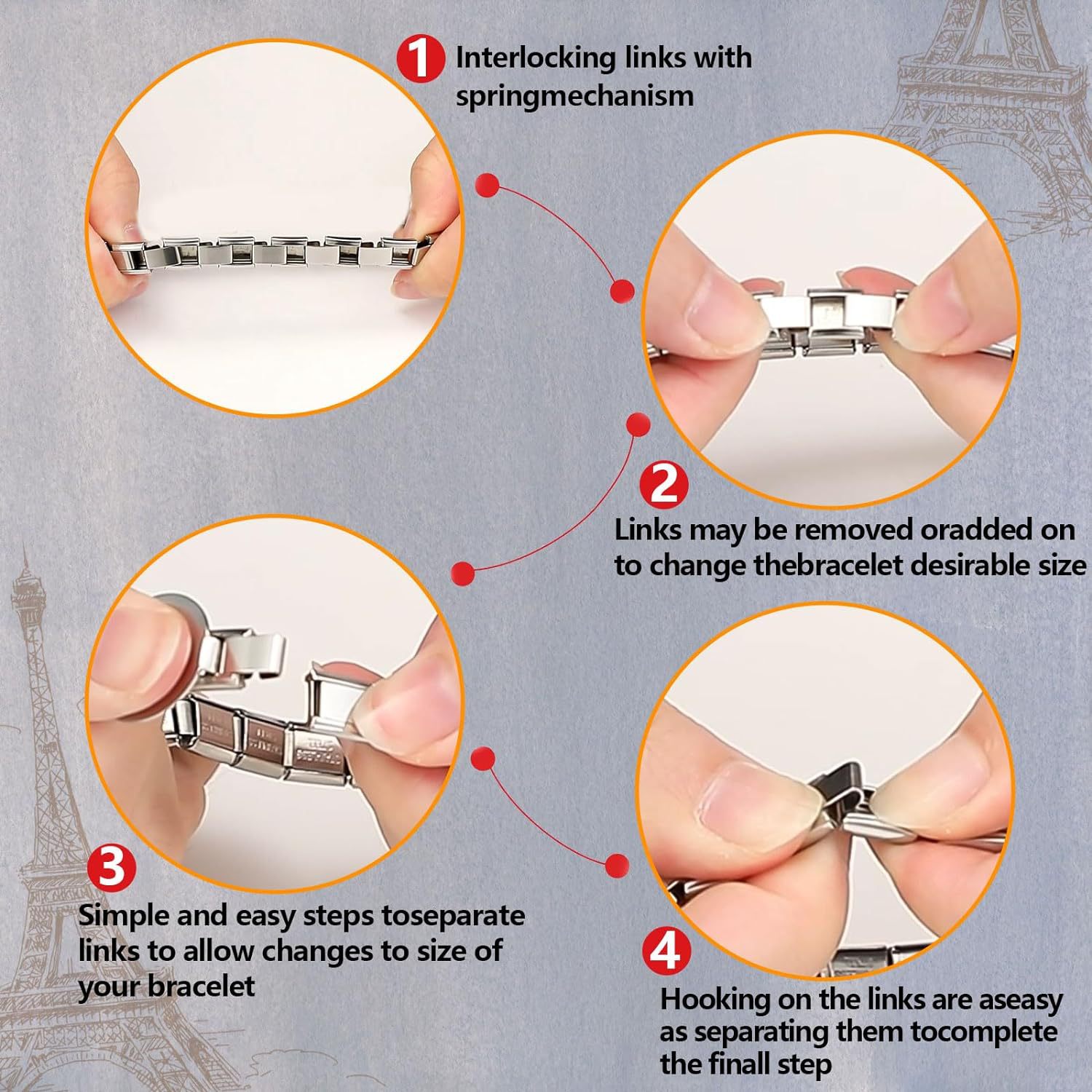 1 Interlocking links with springmechanism

2 Links may be removed oradded on to change thebracelet desirable size

3 Simple and easy steps toseparate links to allow changes to size of your bracelet

4 Hooking on the links are aseasy as separating them tocomplete the finall step