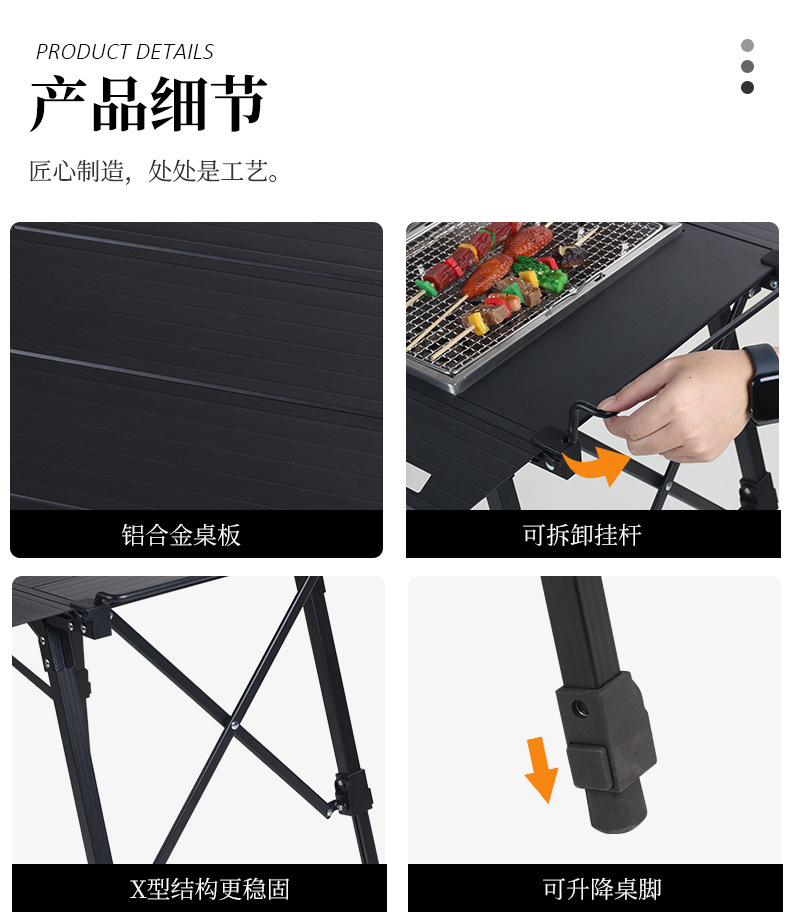 PRODUCT DETAILS
产品细节
匠心制造，处处是工艺。

铝合金桌板

可拆卸挂杆

X型结构更稳固

可升降桌脚