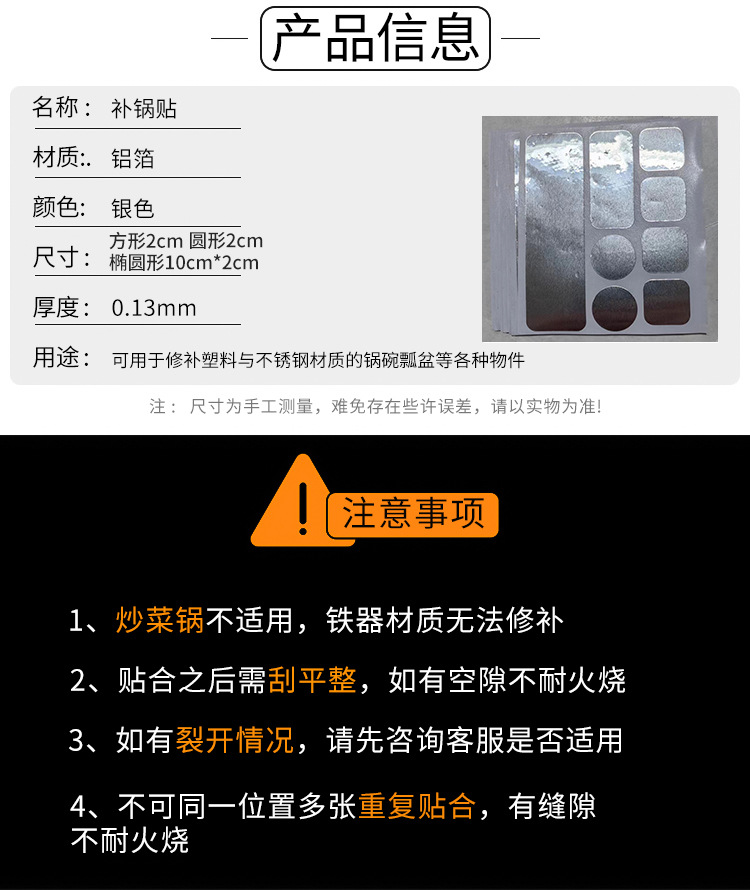 产品信息

名称： 补锅贴

材质:. 铝箔

颜色: 银色

尺寸: 方形2cm 圆形2cm 椭圆形10cm*2cm

厚度: 0.13mm

用途: 可用于修补塑料与不锈钢材质的锅碗瓢盆等各种物件

注： 尺寸为手工测量，难免存在些许误差，请以实物为准!

注意事项

1、炒菜锅不适用，铁器材质无法修补

2、贴合之后需刮平整，如有空隙不耐火烧

3、如有裂开情况，请先咨询客服是否适用

4、不可同一位置多张重复贴合，有缝隙不耐火烧