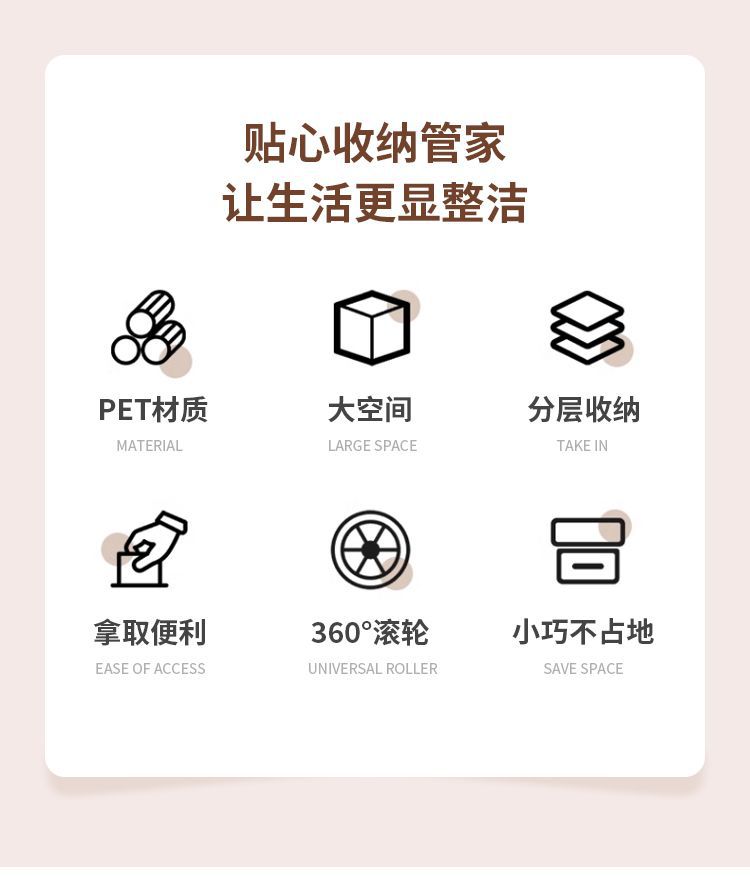 贴心收纳管家
让生活更显整洁

PET材质
MATERIAL

大空间
LARGE SPACE

分层收纳
TAKE IN

拿取便利
EASE OF ACCESS

360°滚轮
UNIVERSAL ROLLER

小巧不占地
SAVE SPACE