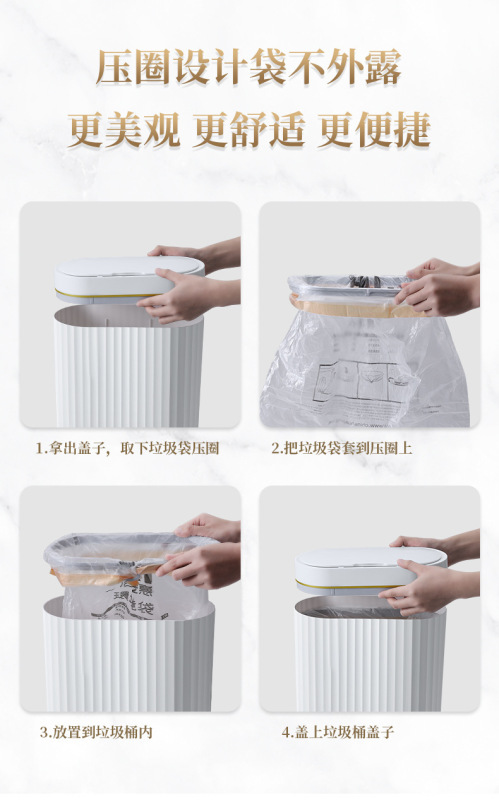 压圈设计袋不外露

更美观 更舒适 更便捷

1.拿出盖子，取下垃圾袋压圈

2.把垃圾袋套到压圈上

3.放置到垃圾桶内

4.盖上垃圾桶盖子