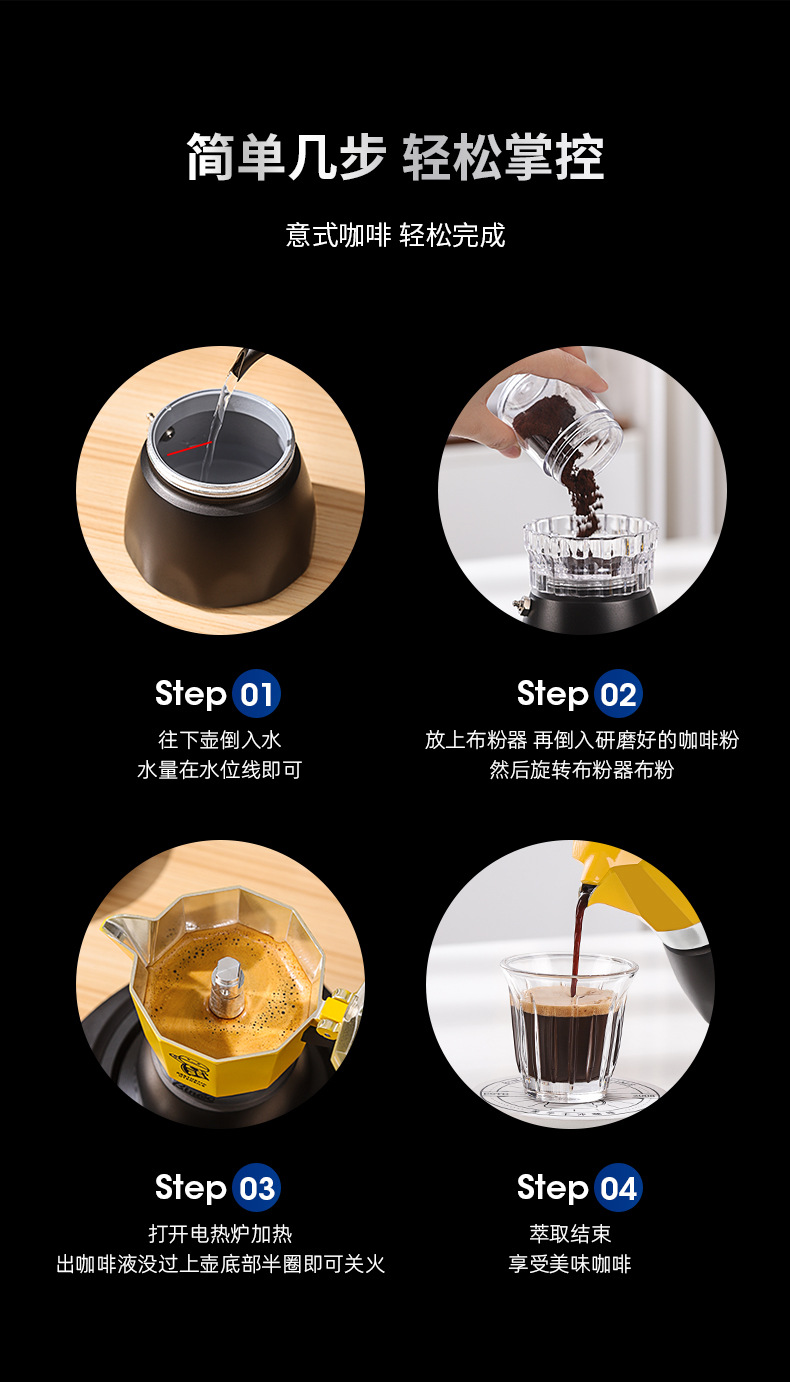 简单几步 轻松掌控

意式咖啡 轻松完成

Step 01
往下壶倒入水
水量在水位线即可

Step 02
放上布粉器 再倒入研磨好的咖啡粉
然后旋转布粉器布粉

Step 03
打开电热炉加热
出咖啡液没过上壶底部半圈即可关火

Step 04
萃取结束
享受美味咖啡