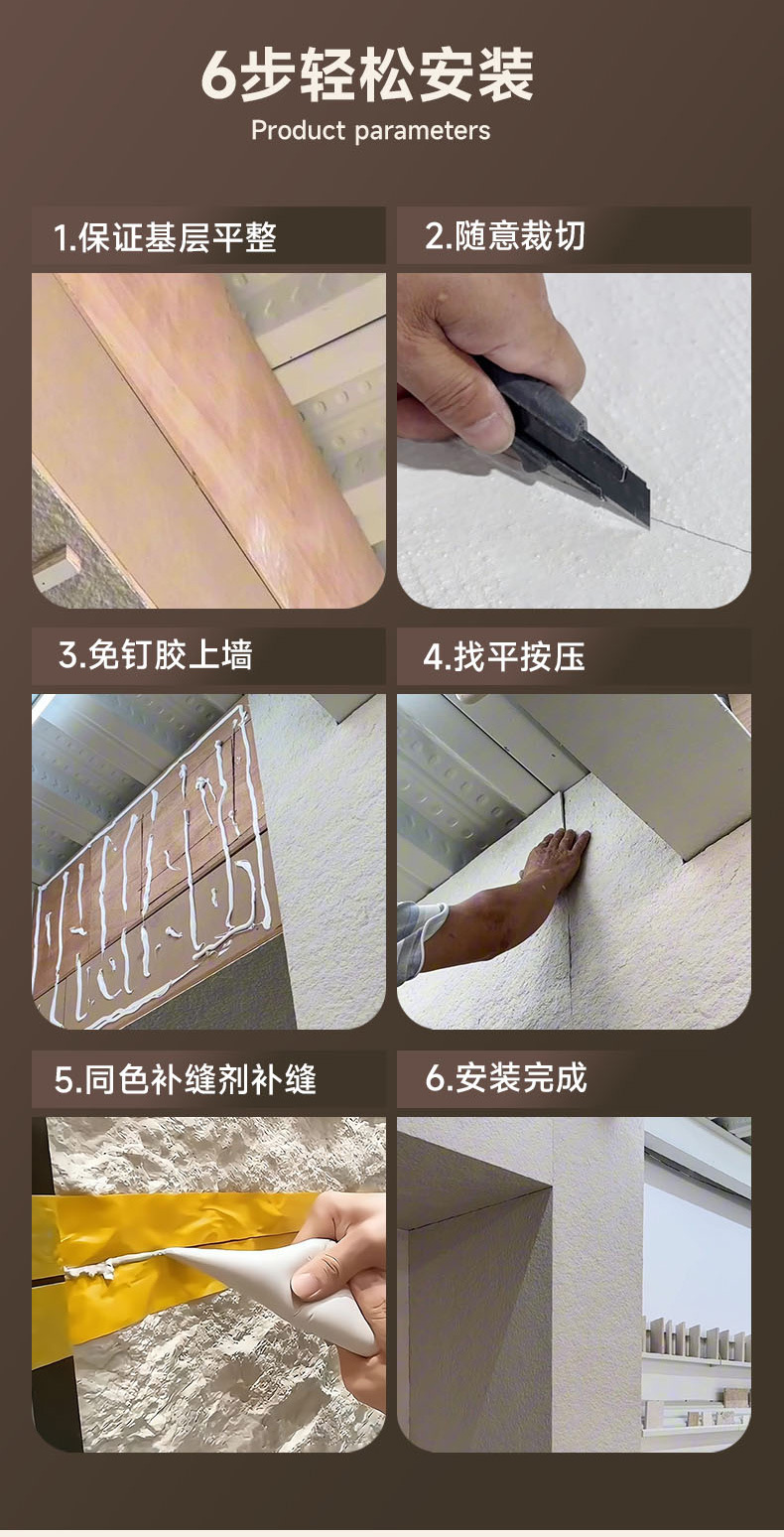 6步轻松安装
Product parameters

1.保证基层平整

2.随意裁切

3.免钉胶上墙

4.找平按压

5.同色补缝剂补缝

6.安装完成