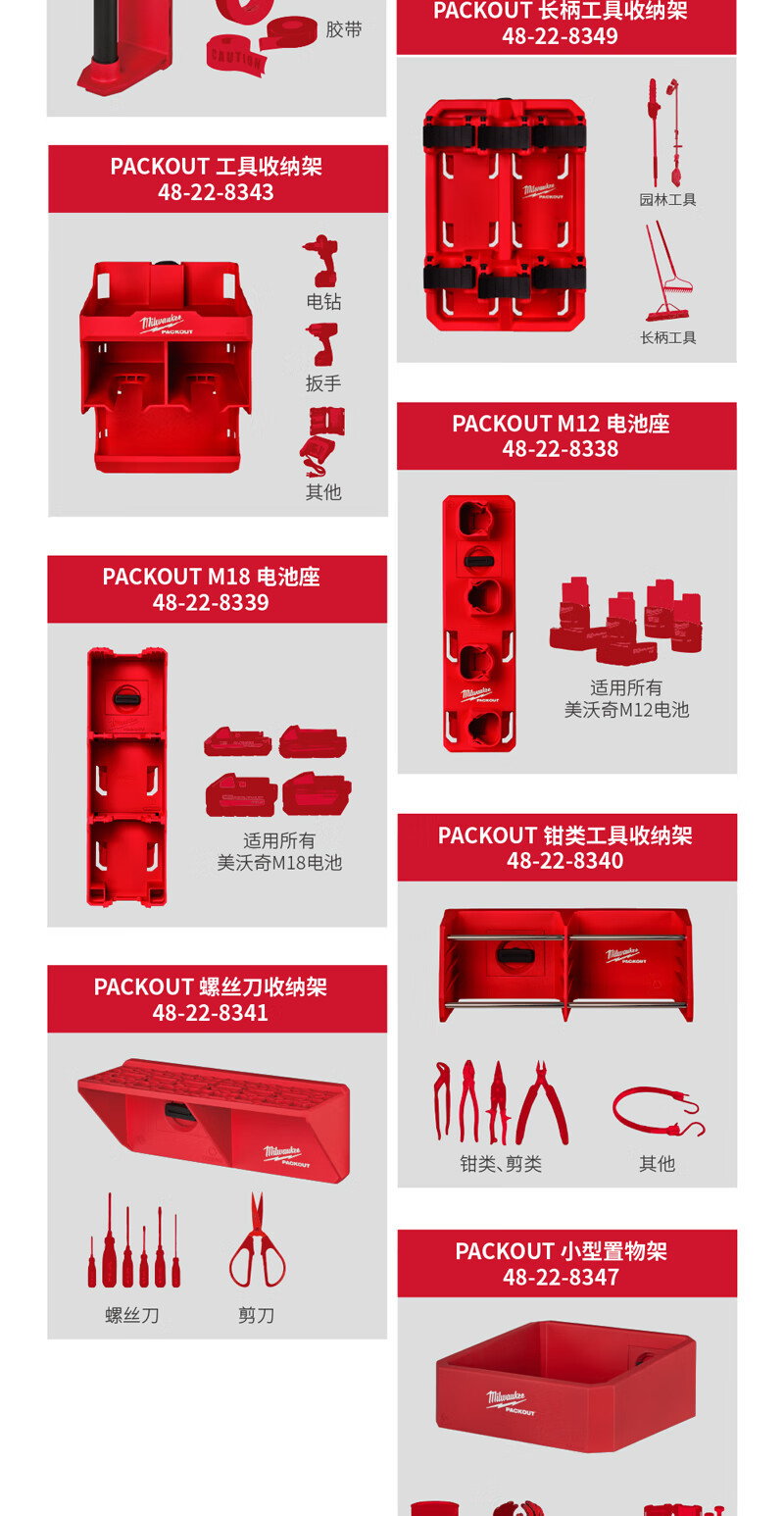 CAUTION
胶带

PACKOUT 工具收纳架
48-22-8343

Milwaukee PACKOUT
电钻
扳手
其他

PACKOUT M18 电池座
48-22-8339

适用所有
美沃奇M18电池

PACKOUT 螺丝刀收纳架
48-22-8341

Milwaukee PACKOUT
螺丝刀
剪刀

PACKOUT 长柄工具收纳架
48-22-8349

Milwaukee PACKOUT
园林工具
长柄工具

PACKOUT M12 电池座
48-22-8338

Milwaukee PACKOUT
适用所有
美沃奇M12电池

PACKOUT 钳类工具收纳架
48-22-8340

Milwaukee PACKOUT
钳类、剪类
其他

PACKOUT 小型置物架
48-22-8347

Milwaukee PACKOUT