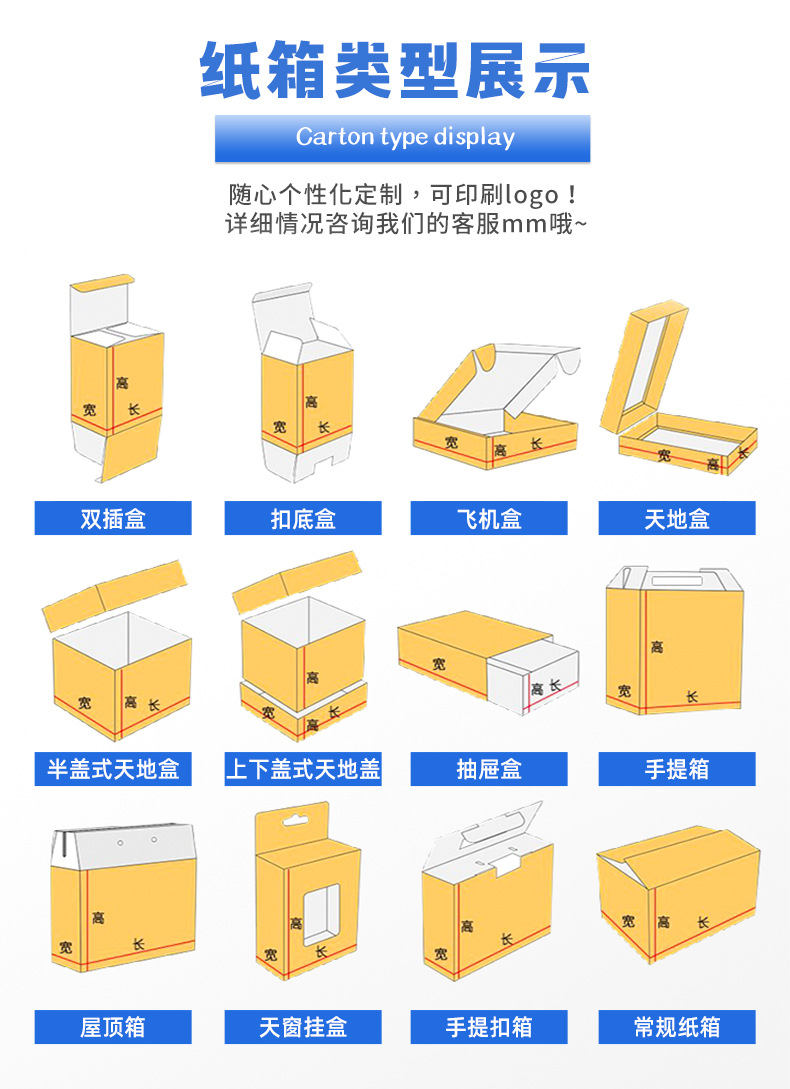 纸箱类型展示

Carton type display

随心个性化定制，可印刷logo！
详细情况咨询我们的客服mm哦~

高 宽 长
双插盒

高 宽 长
扣底盒

宽 高 长
飞机盒

宽 高 长
天地盒

宽 高 长
半盖式天地盒

高 宽 高 长
上下盖式天地盖

宽 高 长
抽屉盒

高 宽 长
手提箱

高 宽 长
屋顶箱

高 长
天窗挂盒

高 宽 长
手提扣箱

宽 高 长
常规纸箱