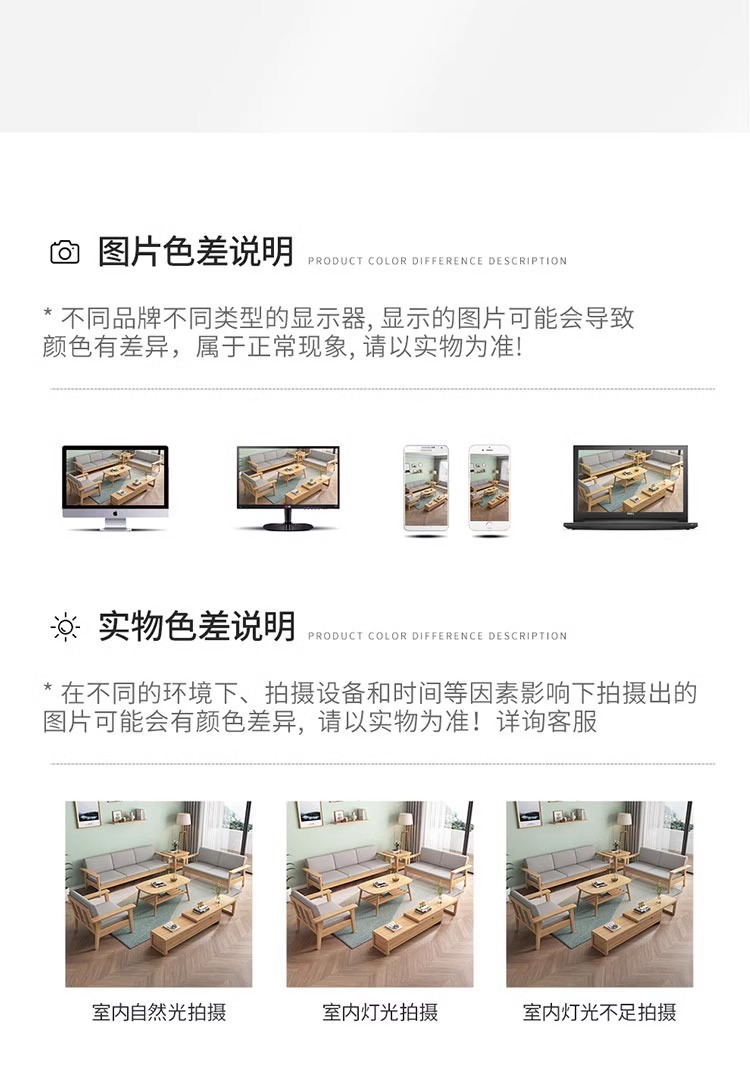 图片色差说明 PRODUCT COLOR DIFFERENCE DESCRIPTION

* 不同品牌不同类型的显示器, 显示的图片可能会导致颜色有差异，属于正常现象, 请以实物为准!

实物色差说明 PRODUCT COLOR DIFFERENCE DESCRIPTION

* 在不同的环境下、拍摄设备和时间等因素影响下拍摄出的图片可能会有颜色差异, 请以实物为准！详询客服

室内自然光拍摄

室内灯光拍摄

室内灯光不足拍摄