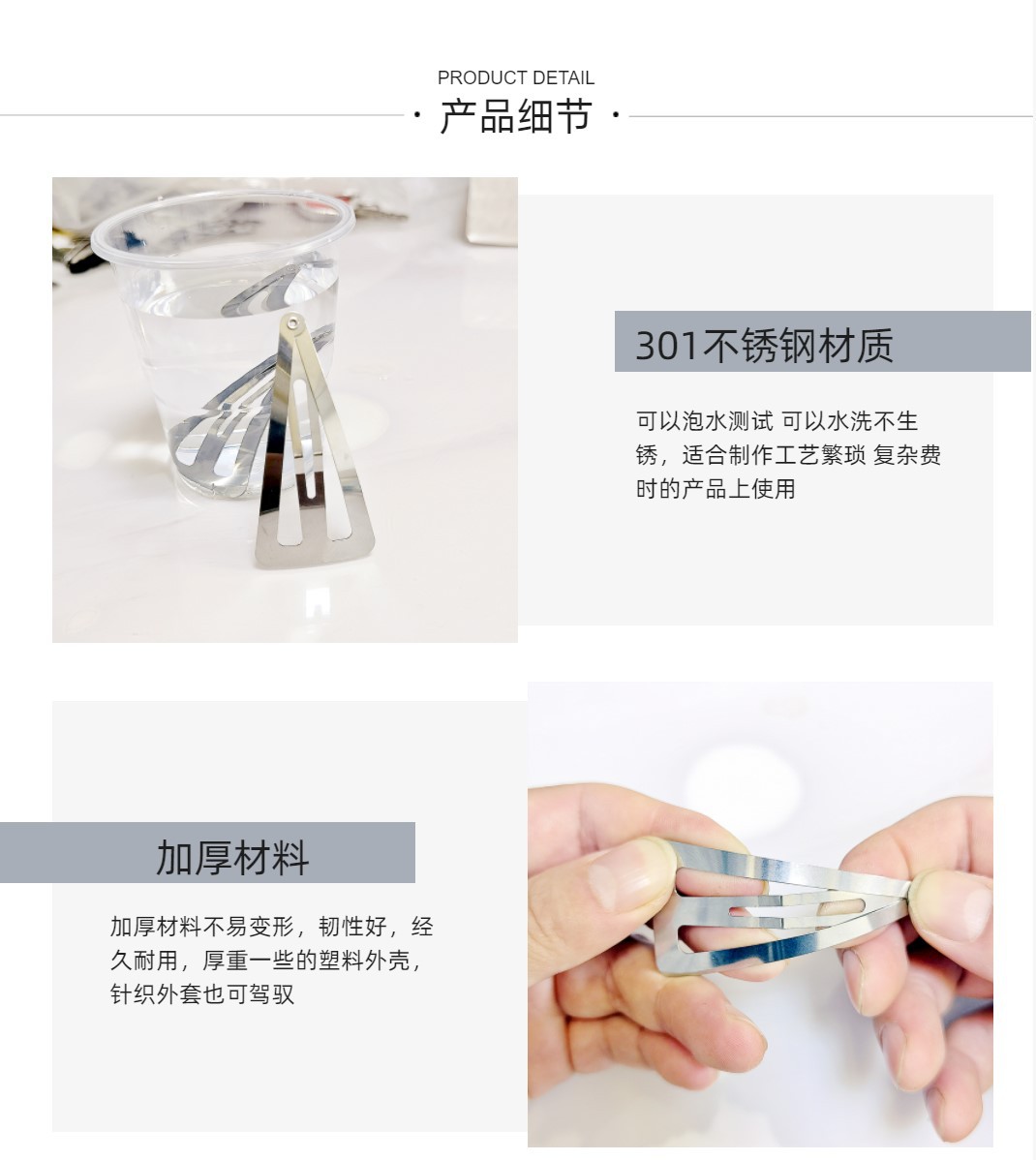 PRODUCT DETAIL
· 产品细节 ·

301不锈钢材质

可以泡水测试 可以水洗不生锈，适合制作工艺繁琐 复杂费时的产品上使用

加厚材料

加厚材料不易变形，韧性好，经久耐用，厚重一些的塑料外壳，针织外套也可驾驭