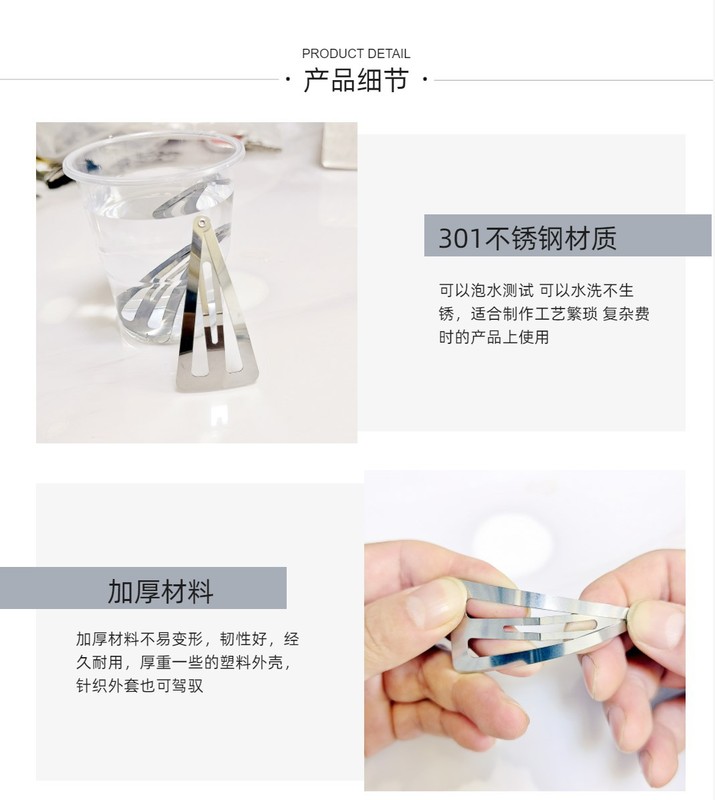 PRODUCT DETAIL
· 产品细节 ·

301不锈钢材质

可以泡水测试 可以水洗不生锈，适合制作工艺繁琐 复杂费时的产品上使用

加厚材料

加厚材料不易变形，韧性好，经久耐用，厚重一些的塑料外壳，针织外套也可驾驭