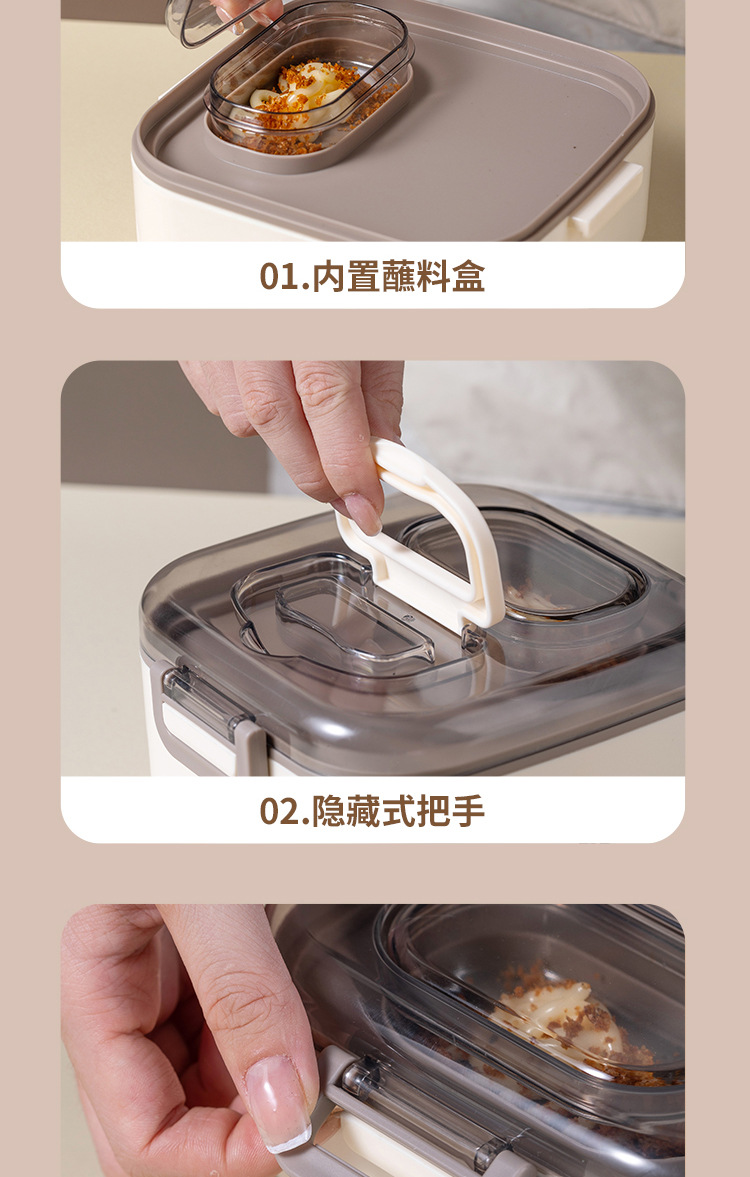 01.内置蘸料盒

02.隐藏式把手