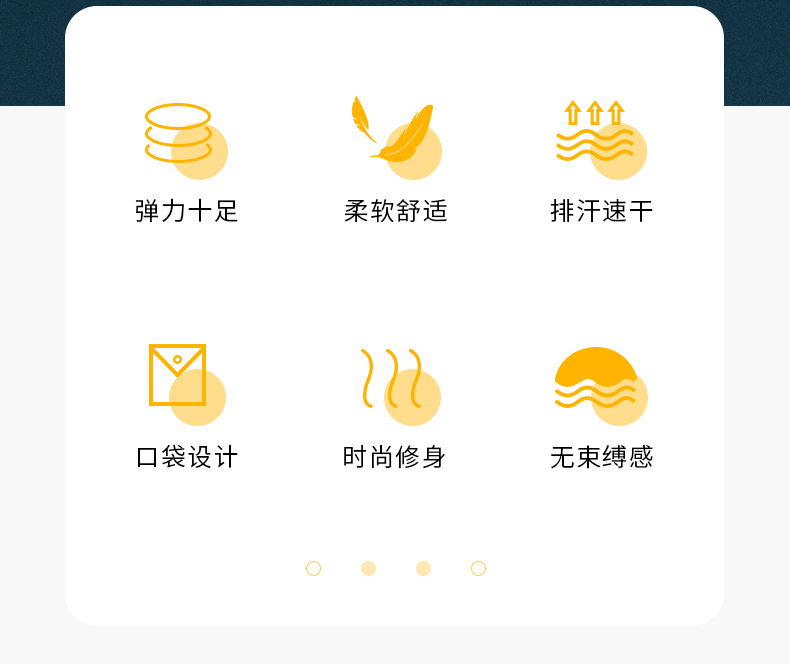 弹力十足 柔软舒适 排汗速干

口袋设计 时尚修身 无束缚感