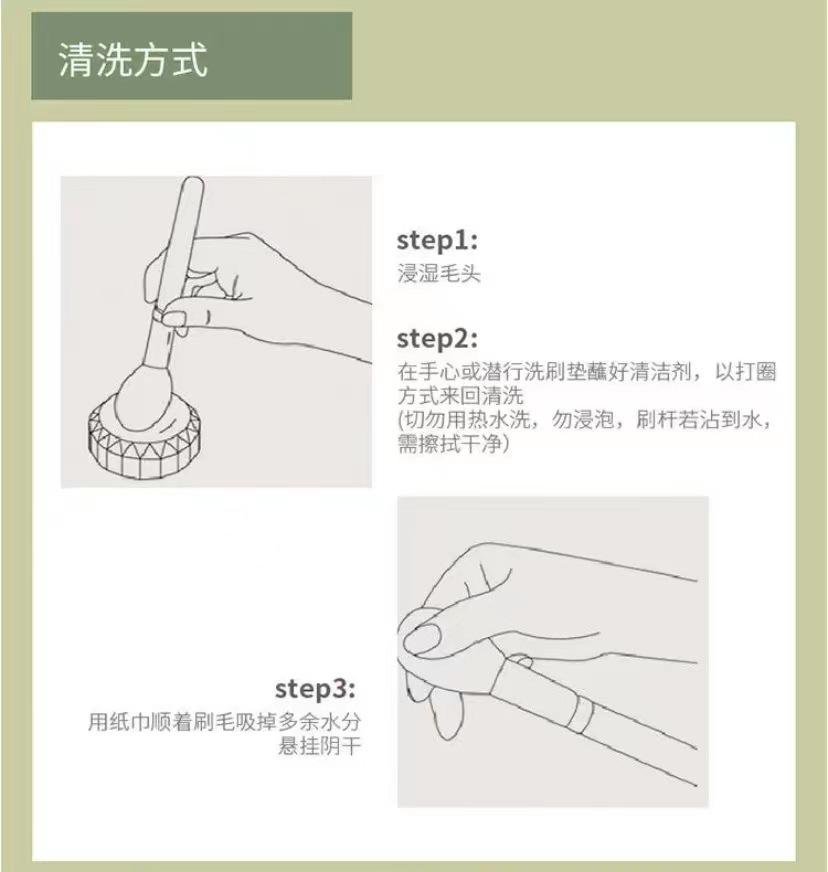 清洗方式

step1:
浸湿毛头

step2:
在手心或潜行洗刷垫蘸好清洁剂，以打圈方式来回清洗
(切勿用热水洗，勿浸泡，刷杆若沾到水，需擦拭干净)

step3:
用纸巾顺着刷毛吸掉多余水分
悬挂阴干