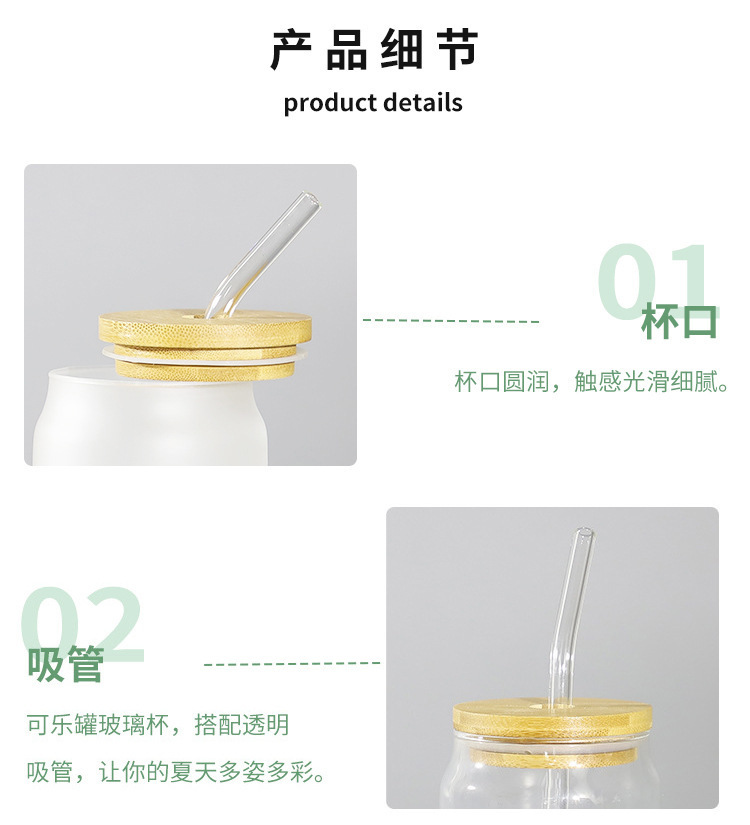 产品细节
product details

01
杯口
杯口圆润，触感光滑细腻。

02
吸管
可乐罐玻璃杯，搭配透明吸管，让你的夏天多姿多彩。