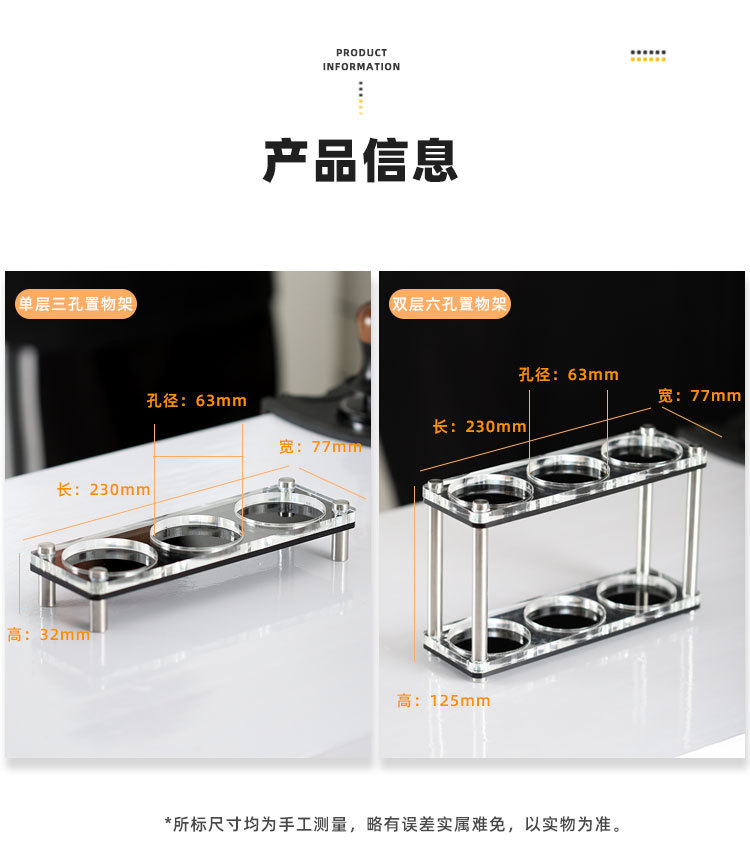 PRODUCT INFORMATION

产品信息

单层三孔置物架

孔径：63mm

宽：77mm

长：230mm

高：32mm

双层六孔置物架

孔径：63mm

宽：77mm

长：230mm

高：125mm

*所标尺寸均为手工测量，略有误差实属难免，以实物为准。