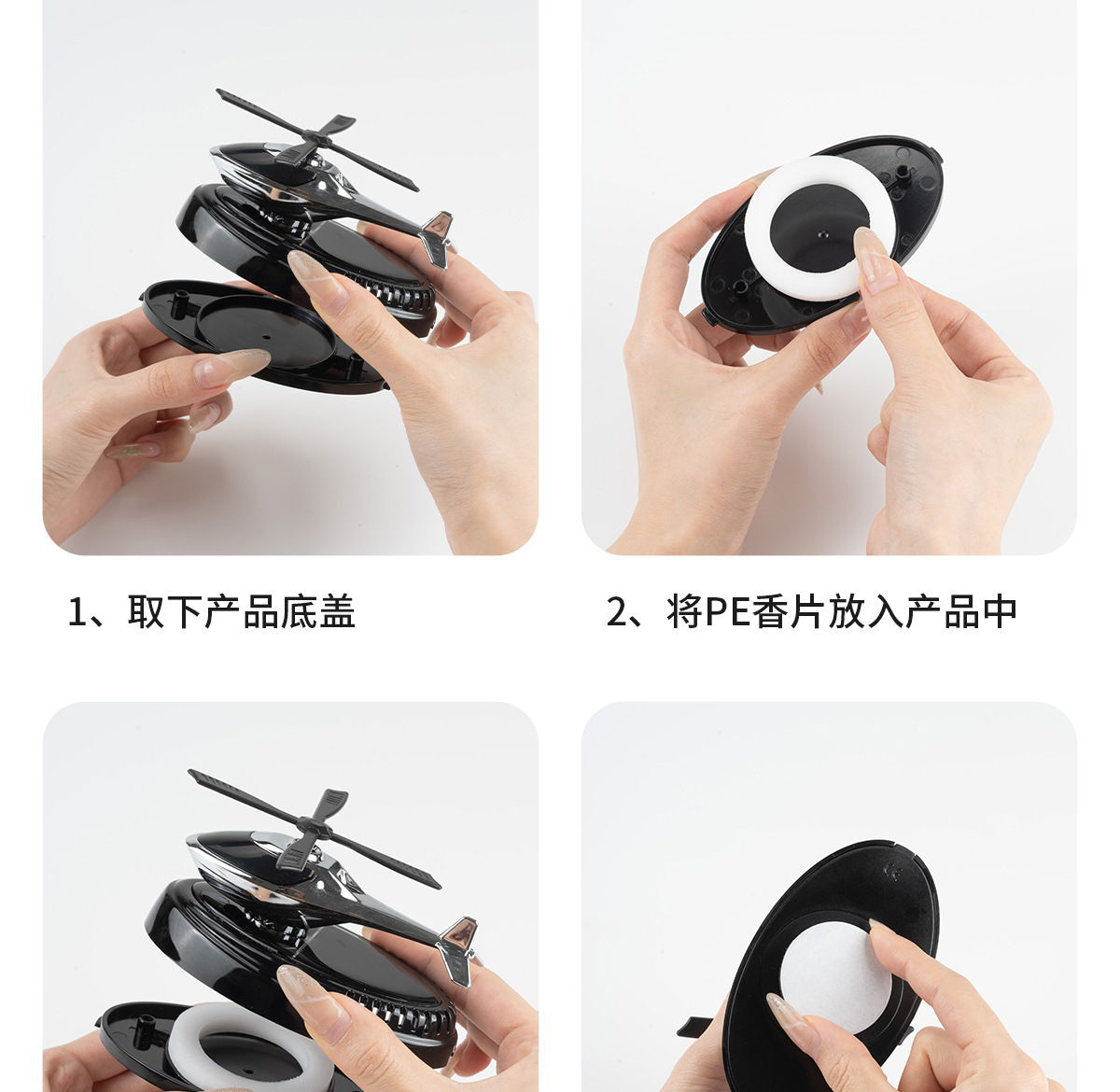 1、取下产品底盖

2、将PE香片放入产品中