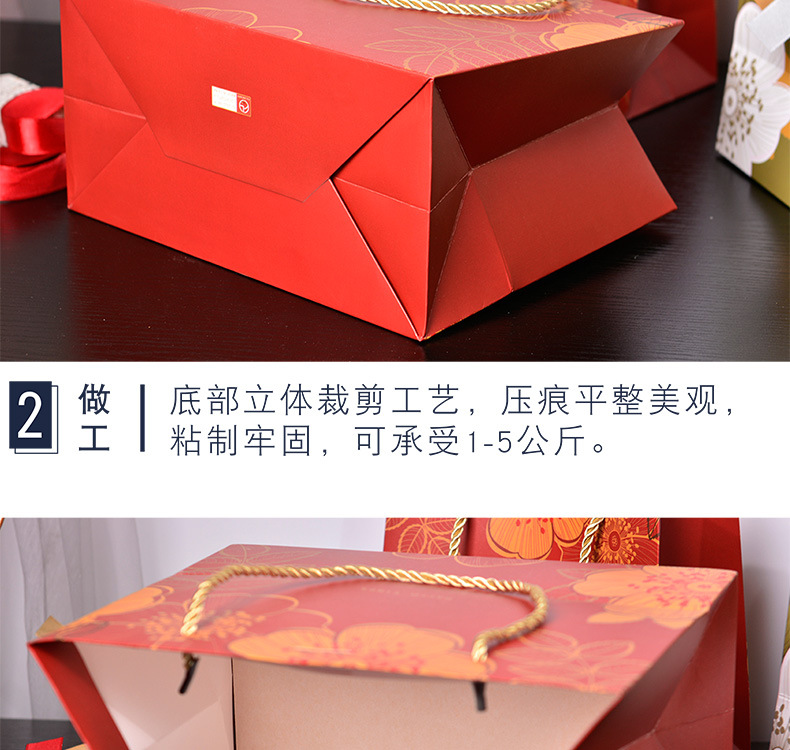 2 做工

底部立体裁剪工艺，压痕平整美观，粘制牢固，可承受1-5公斤。