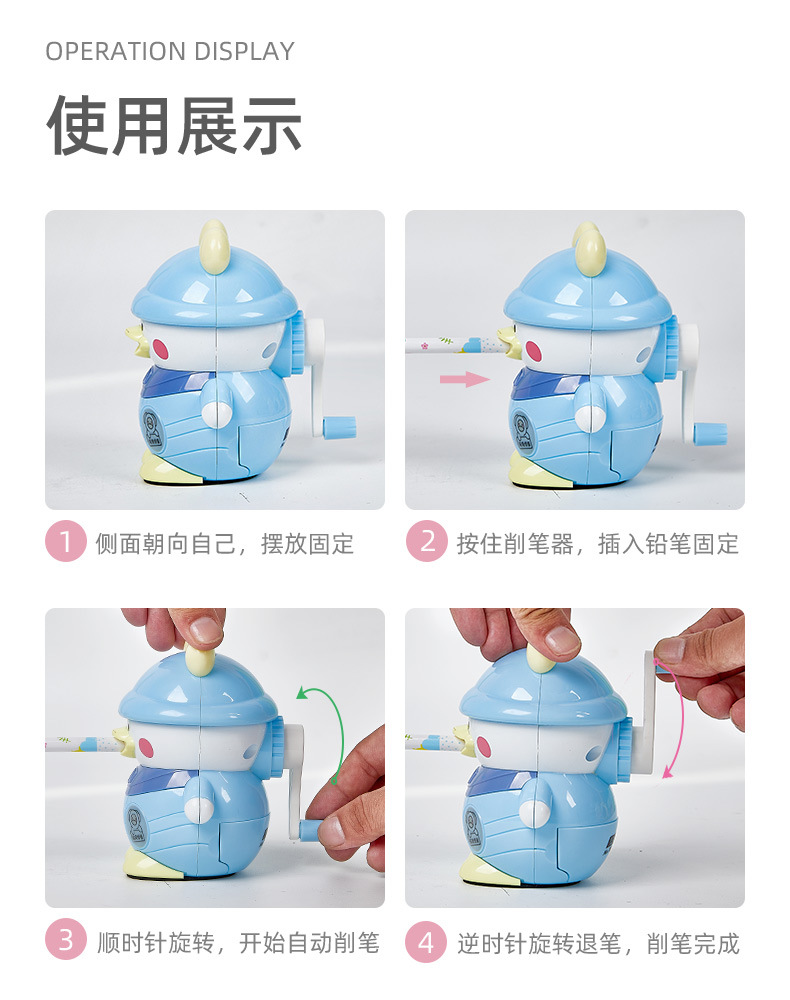 OPERATION DISPLAY

使用展示

1 侧面朝向自己，摆放固定

2 按住削笔器，插入铅笔固定

3 顺时针旋转，开始自动削笔

4 逆时针旋转退笔，削笔完成