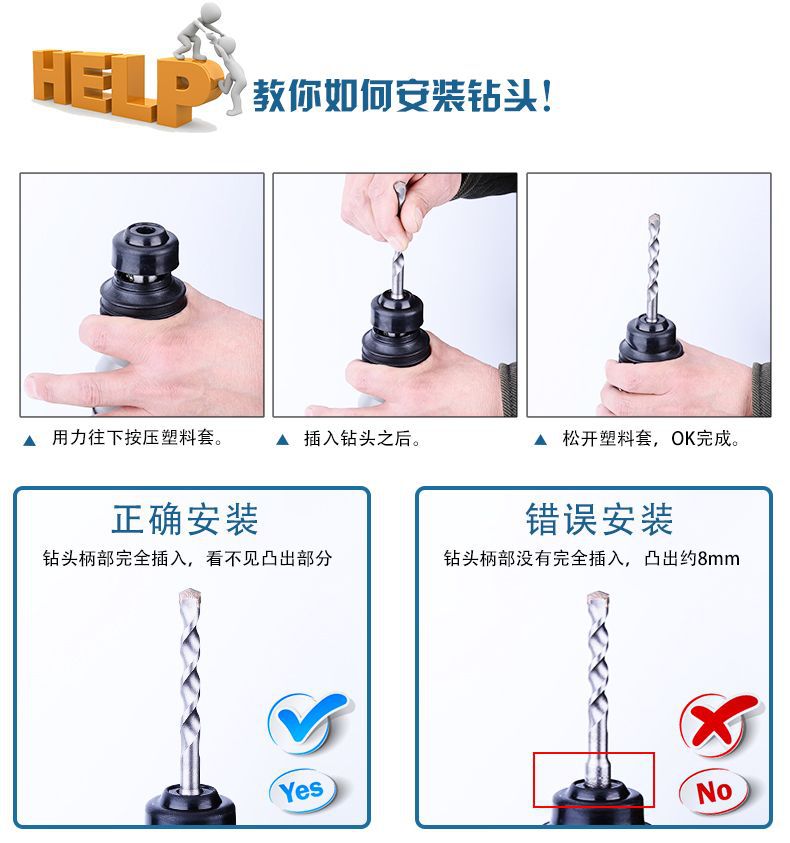 HELP 教你如何安装钻头!

▲ 用力往下按压塑料套。

▲ 插入钻头之后。

▲ 松开塑料套，OK完成。

正确安装
钻头柄部完全插入，看不见凸出部分
Yes

错误安装
钻头柄部没有完全插入，凸出约8mm
No