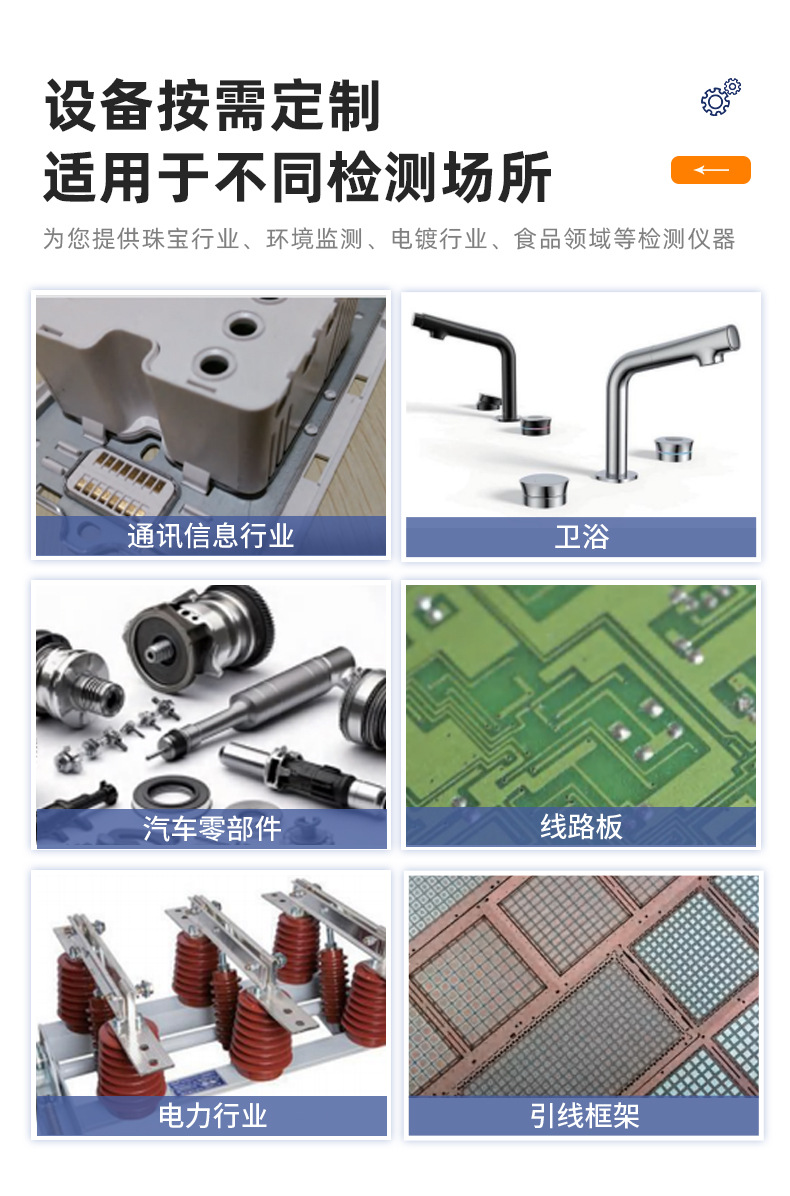 设备按需定制
适用于不同检测场所

为您提供珠宝行业、环境监测、电镀行业、食品领域等检测仪器

通讯信息行业

卫浴

汽车零部件

线路板

电力行业

引线框架