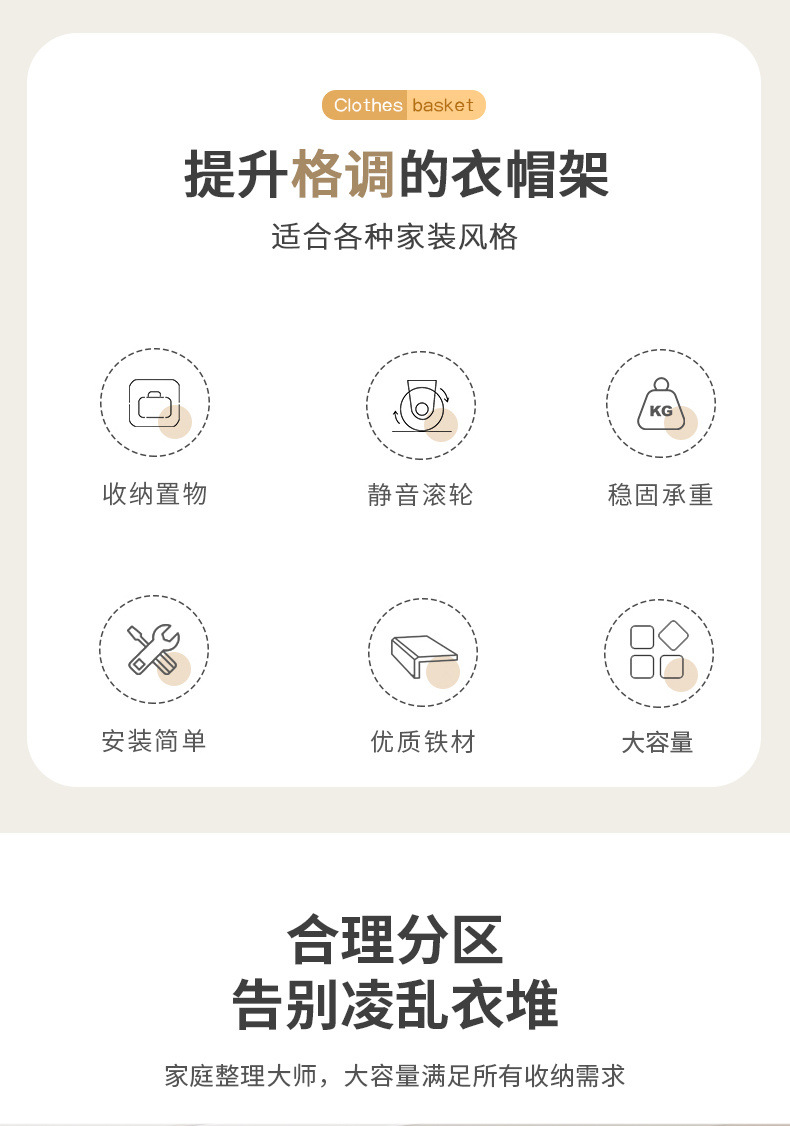 Clothes basket

提升格调的衣帽架

适合各种家装风格

KG

收纳置物

静音滚轮

稳固承重

安装简单

优质铁材

大容量

合理分区
告别凌乱衣堆

家庭整理大师，大容量满足所有收纳需求