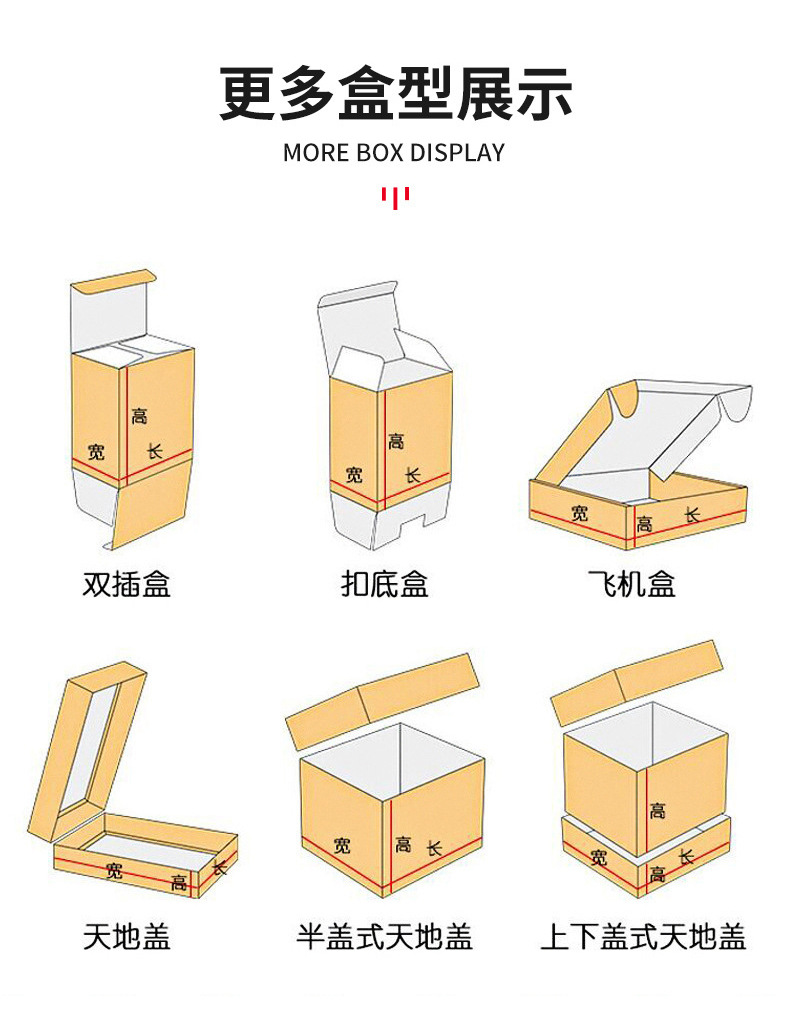 更多盒型展示

MORE BOX DISPLAY

高
宽
长

双插盒

高
宽
长

扣底盒

宽
高
长

飞机盒

宽
高
长

天地盖

宽
高
长

半盖式天地盖

高
宽
高
长

上下盖式天地盖