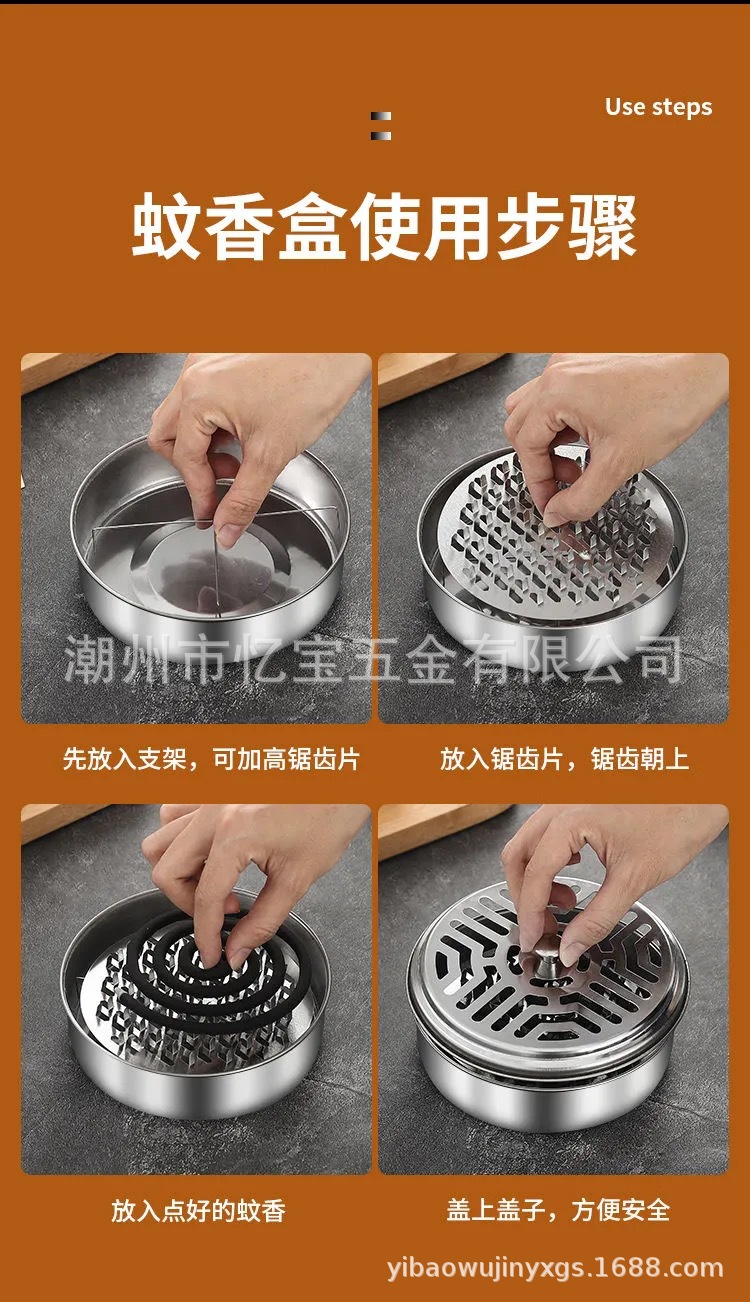 Use steps

蚊香盒使用步骤

潮州市忆宝五金有限公司

先放入支架，可加高锯齿片

放入锯齿片，锯齿朝上

放入点好的蚊香

盖上盖子，方便安全

yibaowujinyxgs.1688.com