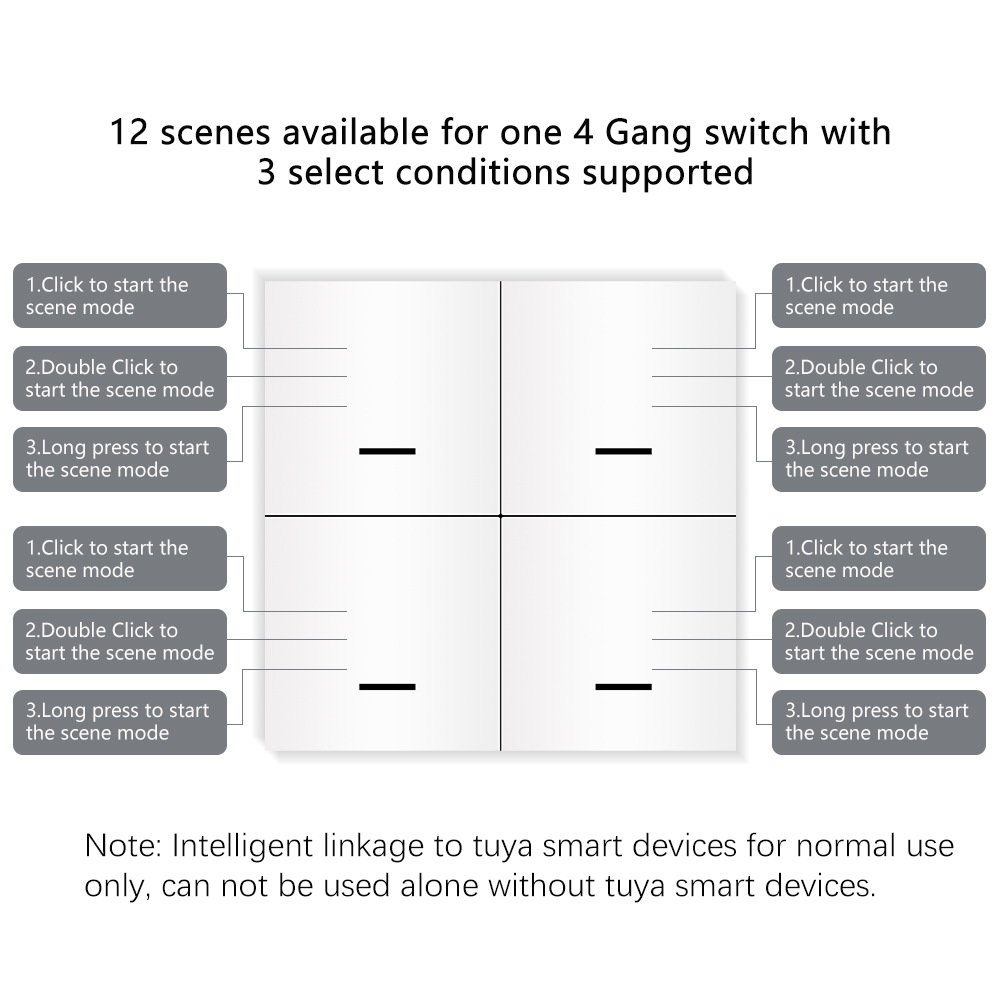 12 scenes available for one 4 Gang switch with 3 select conditions supported

1.Click to start the scene mode

2.Double Click to start the scene mode

3.Long press to start the scene mode

1.Click to start the scene mode

2.Double Click to start the scene mode

3.Long press to start the scene mode

1.Click to start the scene mode

2.Double Click to start the scene mode

3.Long press to start the scene mode

1.Click to start the scene mode

2.Double Click to start the scene mode

3.Long press to start the scene mode

Note: Intelligent linkage to tuya smart devices for normal use only, can not be used alone without tuya smart devices.