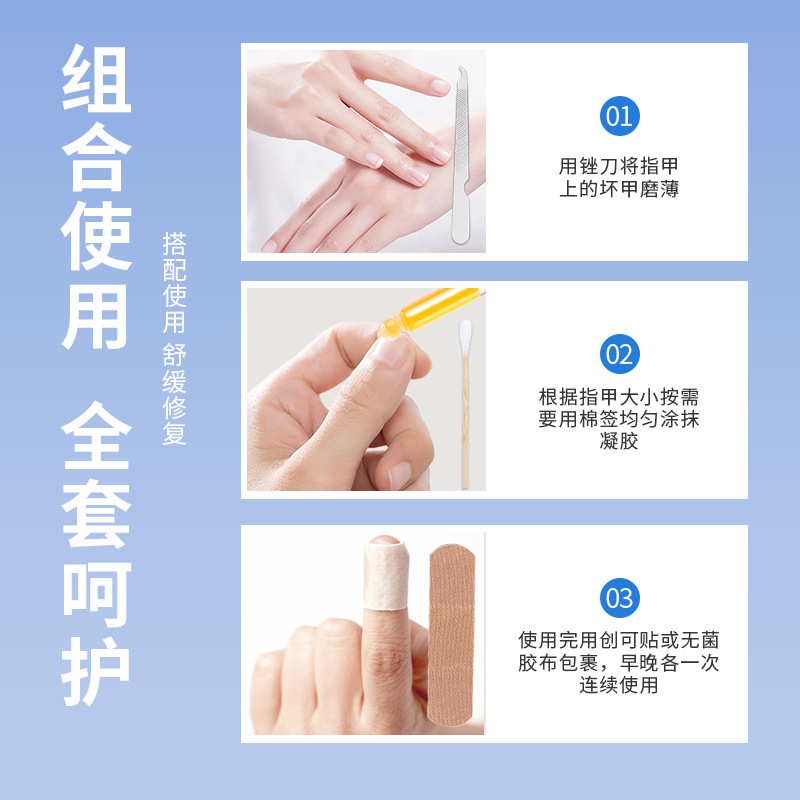 组合使用 全套呵护

搭配使用 舒缓修复

01

用锉刀将指甲上的坏甲磨薄

02

根据指甲大小按需要用棉签均匀涂抹凝胶

03

使用完用创可贴或无菌胶布包裹，早晚各一次连续使用