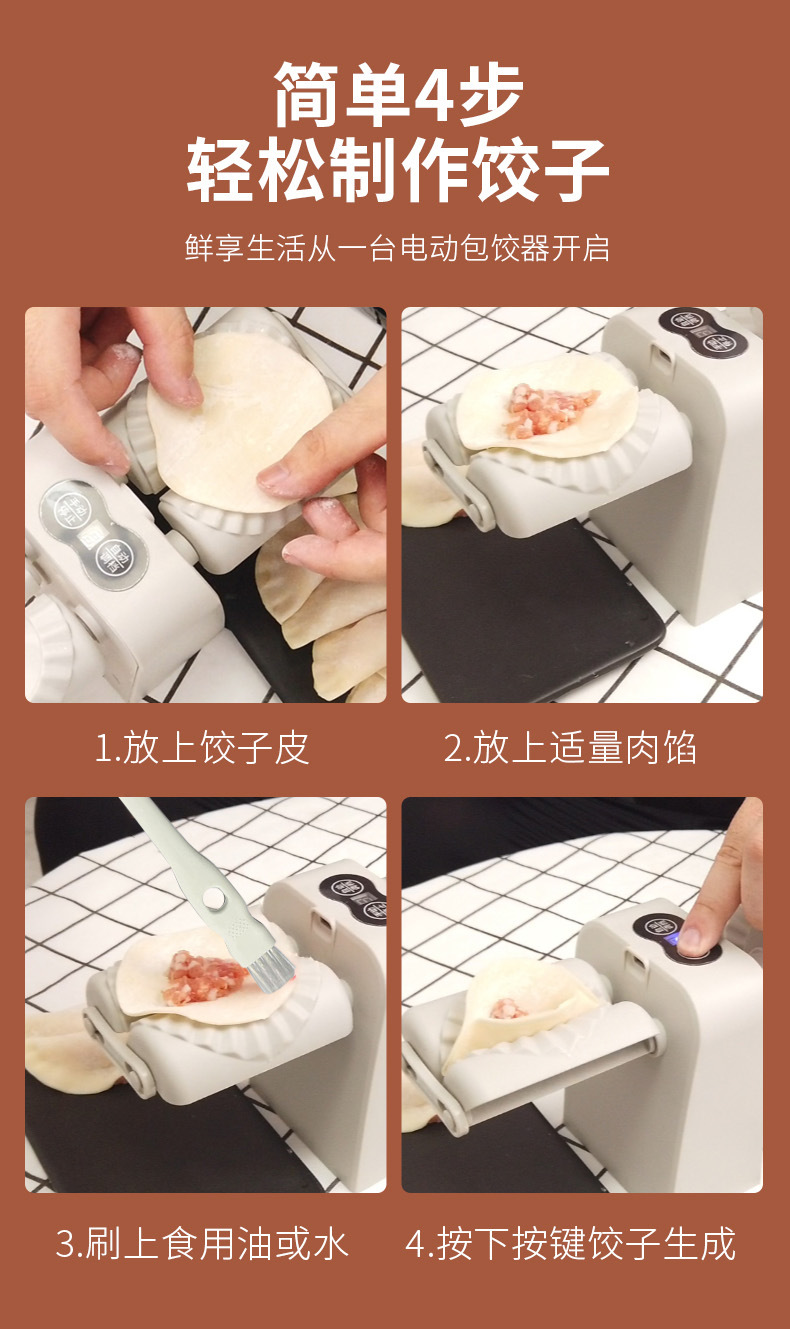 简单4步
轻松制作饺子

鲜享生活从一台电动包饺器开启

1.放上饺子皮

2.放上适量肉馅

3.刷上食用油或水

4.按下按键饺子生成