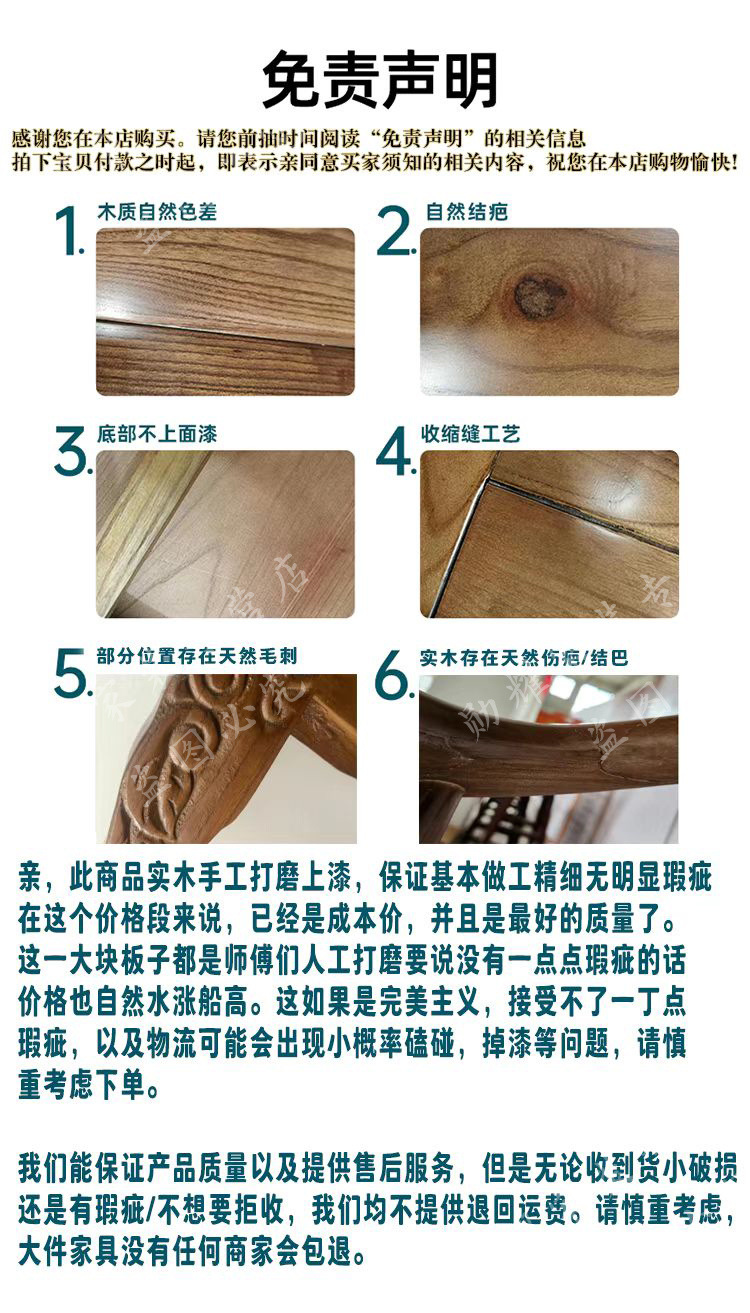 免责声明

感谢您在本店购买。请您前抽时间阅读“免责声明”的相关信息
拍下宝贝付款之时起，即表示亲同意买家须知的相关内容，祝您在本店购物愉快！

1. 木质自然色差

2. 自然结疤

3. 底部不上面漆

4. 收缩缝工艺

5. 部分位置存在天然毛刺

6. 实木存在天然伤疤/结巴

亲，此商品实木手工打磨上漆，保证基本做工精细无明显瑕疵在这个价格段来说，已经是成本价，并且是最好的质量了。这一大块板子都是师傅们人工打磨要说没有一点点瑕疵的话价格也自然水涨船高。这如果是完美主义，接受不了一丁点瑕疵，以及物流可能会出现小概率磕碰，掉漆等问题，请慎重考虑下单。

我们能保证产品质量以及提供售后服务，但是无论收到货小破损还是有瑕疵/不想要拒收，我们均不提供退回运费。请慎重考虑，大件家具没有任何商家会包退。