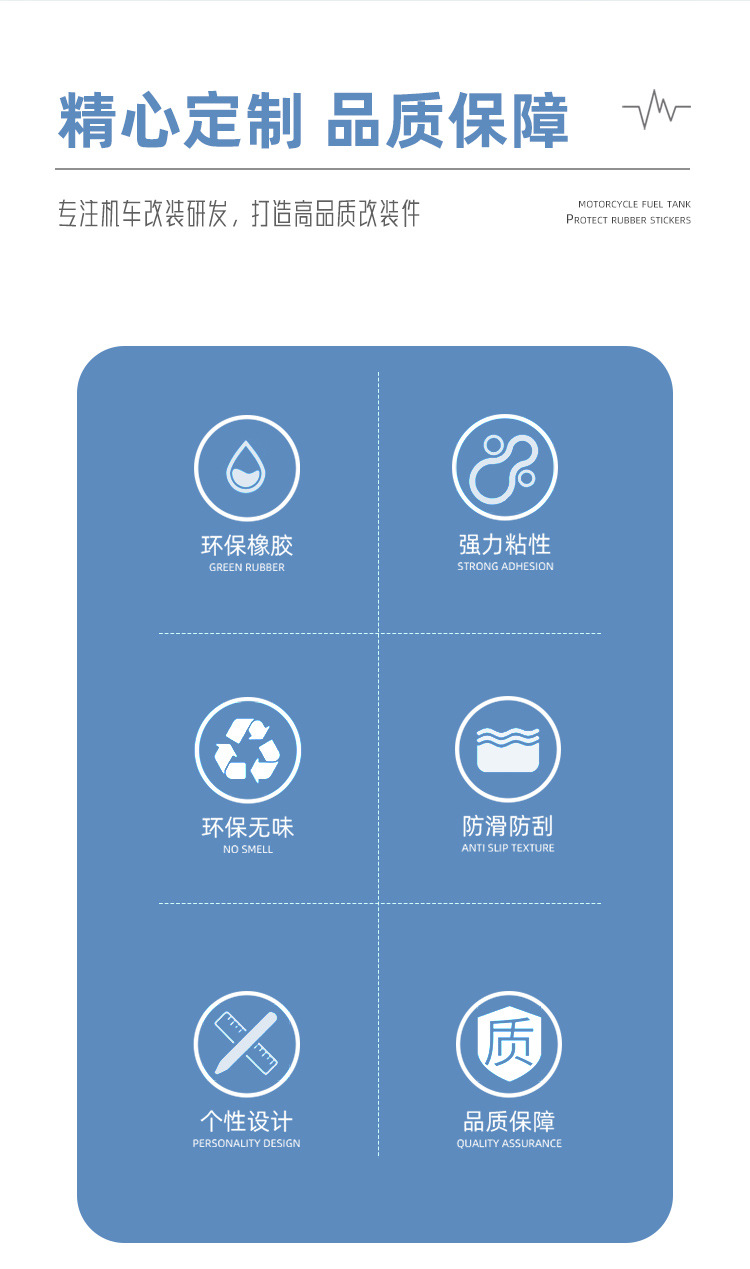 精心定制 品质保障

专注机车改装研发，打造高品质改装件

MOTORCYCLE FUEL TANK
PROTECT RUBBER STICKERS

环保橡胶
GREEN RUBBER

强力粘性
STRONG ADHESION

环保无味
NO SMELL

防滑防刮
ANTI SLIP TEXTURE

个性设计
PERSONALITY DESIGN

质

品质保障
QUALITY ASSURANCE