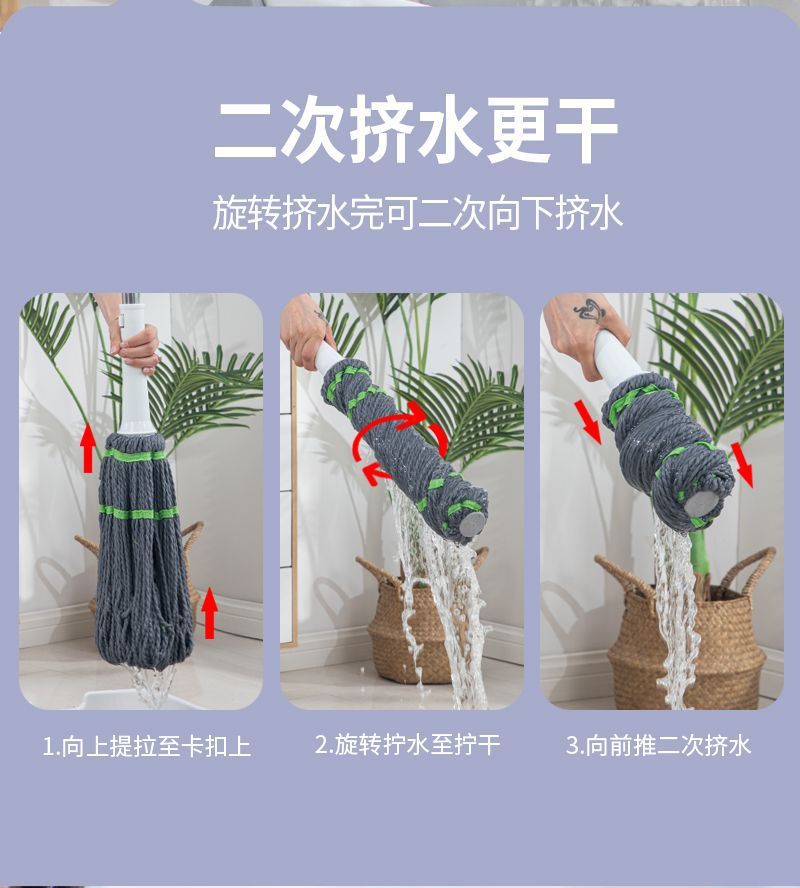 二次挤水更干

旋转挤水完可二次向下挤水

1.向上提拉至卡扣上

2.旋转拧水至拧干

3.向前推二次挤水