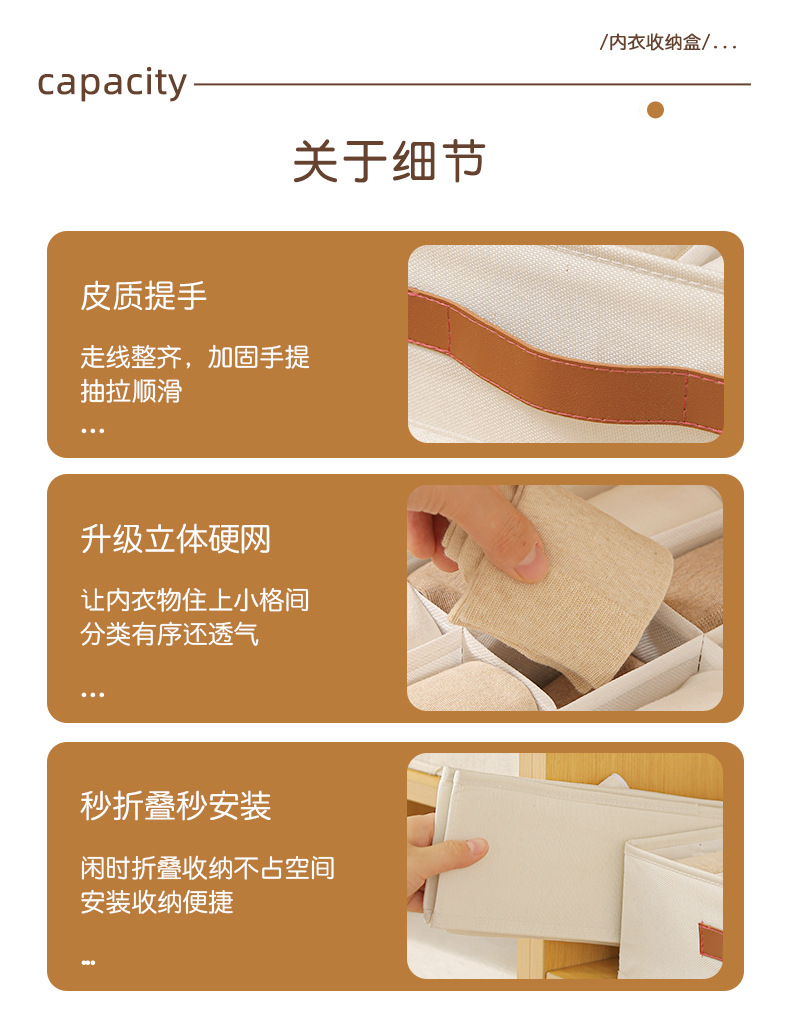 /内衣收纳盒/...

capacity

关于细节

皮质提手

走线整齐，加固手提
抽拉顺滑
...

升级立体硬网

让内衣物住上小格间
分类有序还透气
...

秒折叠秒安装

闲时折叠收纳不占空间
安装收纳便捷
...