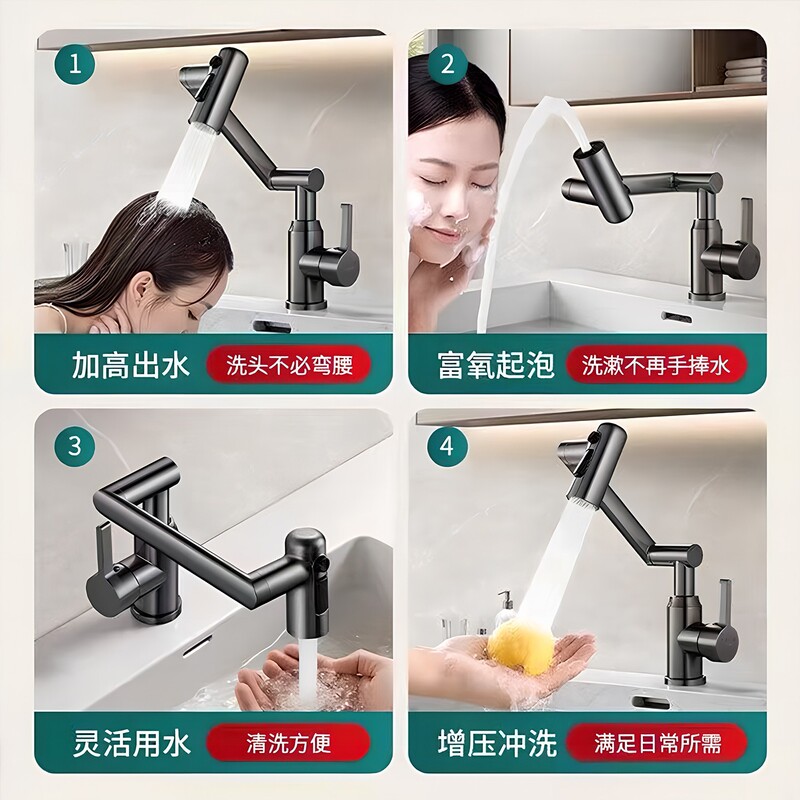 1

加高出水 洗头不必弯腰

2

富氧起泡 洗漱不再手捧水

3

灵活用水 清洗方便

4

增压冲洗 满足日常所需