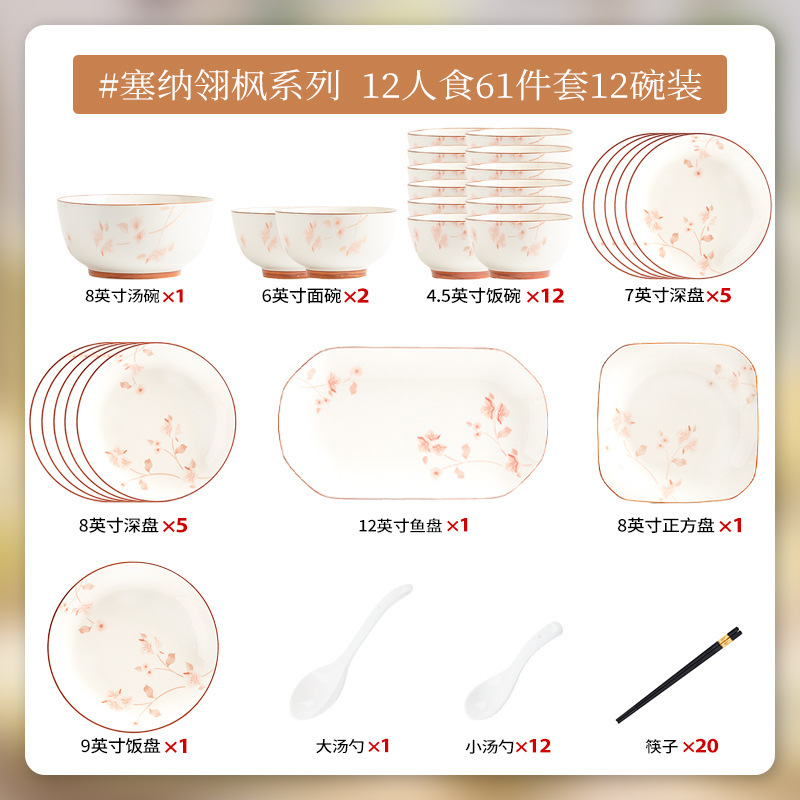 #塞纳翎枫系列 12人食61件套12碗装

8英寸汤碗 ×1

6英寸面碗 ×2

4.5英寸饭碗 ×12

7英寸深盘 ×5

8英寸深盘 ×5

12英寸鱼盘 ×1

8英寸正方盘 ×1

9英寸饭盘 ×1

大汤勺 ×1

小汤勺 ×12

筷子 ×20