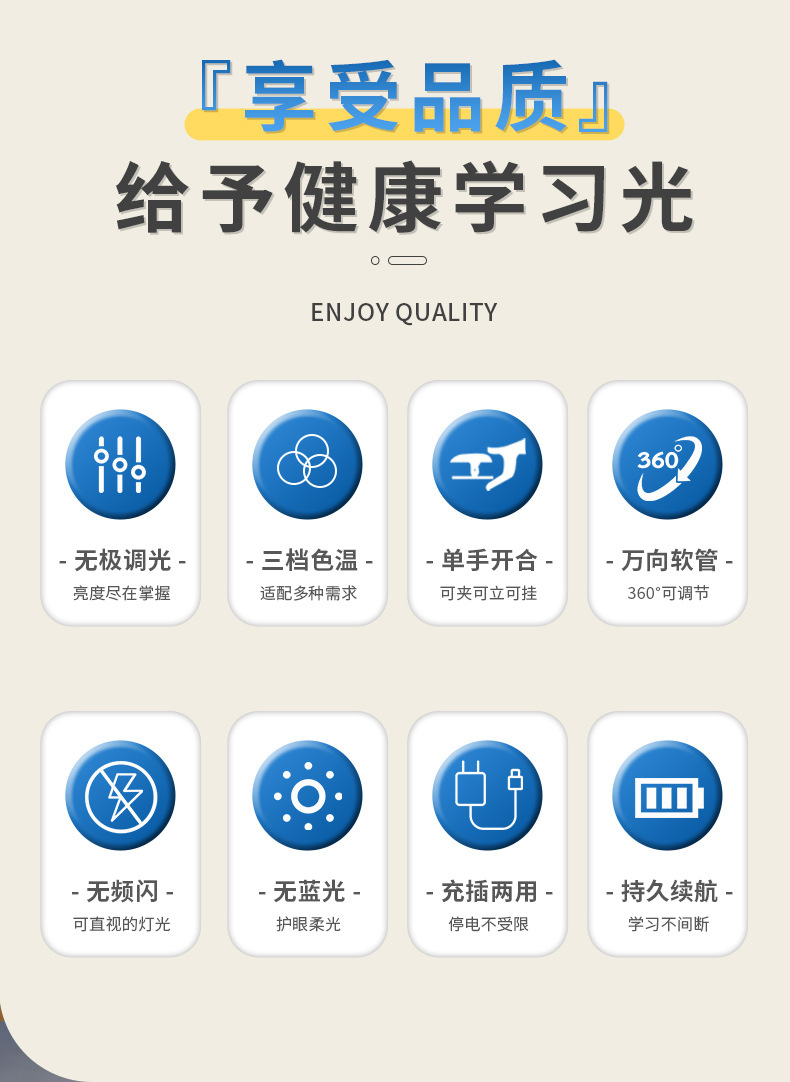 『享受品质』
给予健康学习光

ENJOY QUALITY

360°

- 无极调光 -
亮度尽在掌握

- 三档色温 -
适配多种需求

- 单手开合 -
可夹可立可挂

- 万向软管 -
360°可调节

- 无频闪 -
可直视的灯光

- 无蓝光 -
护眼柔光

- 充插两用 -
停电不受限

- 持久续航 -
学习不间断