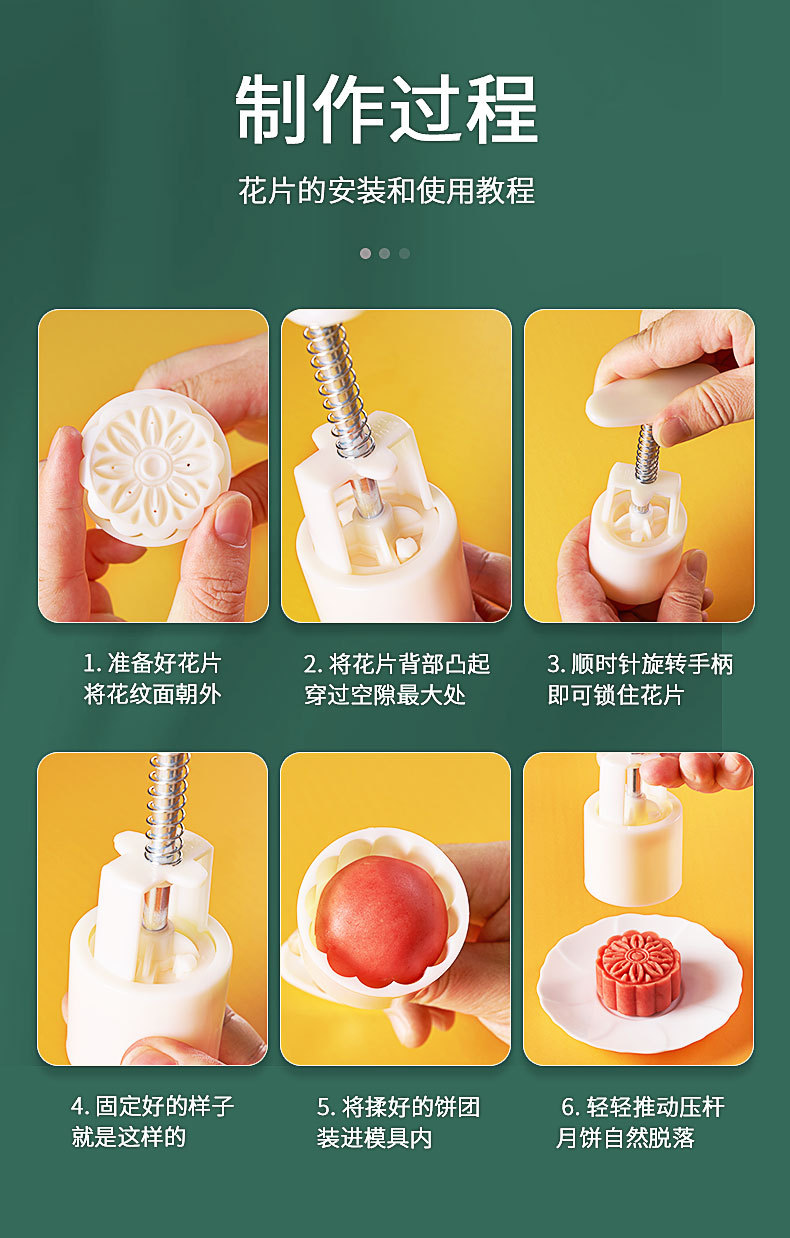 制作过程

花片的安装和使用教程

1. 准备好花片
将花纹面朝外

2. 将花片背部凸起
穿过空隙最大处

3. 顺时针旋转手柄
即可锁住花片

4. 固定好的样子
就是这样的

5. 将揉好的饼团
装进模具内

6. 轻轻推动压杆
月饼自然脱落