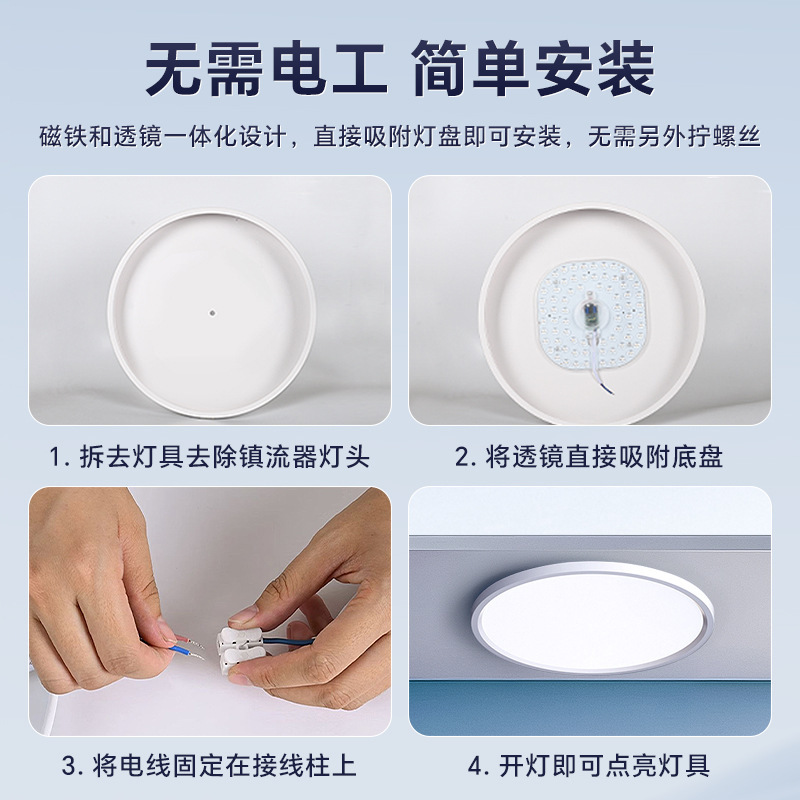 无需电工 简单安装

磁铁和透镜一体化设计，直接吸附灯盘即可安装，无需另外拧螺丝

1. 拆去灯具去除镇流器灯头

2. 将透镜直接吸附底盘

3. 将电线固定在接线柱上

4. 开灯即可点亮灯具