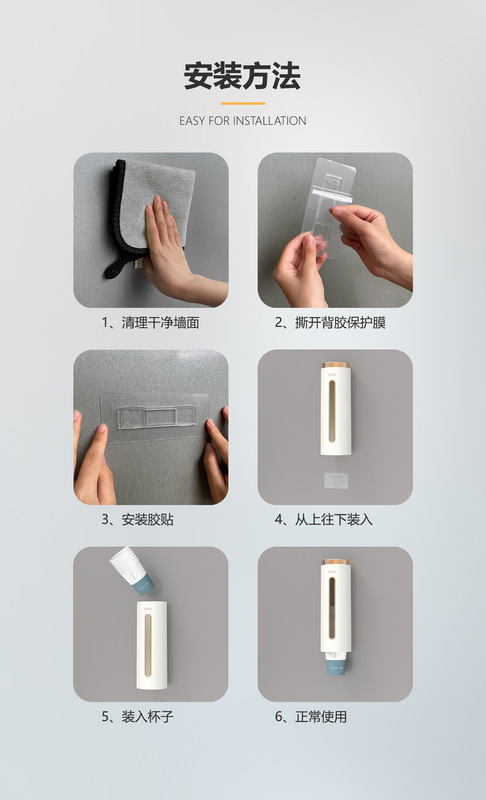 安装方法

EASY FOR INSTALLATION

1、清理干净墙面

2、撕开背胶保护膜

3、安装胶贴

4、从上往下装入

5、装入杯子

6、正常使用