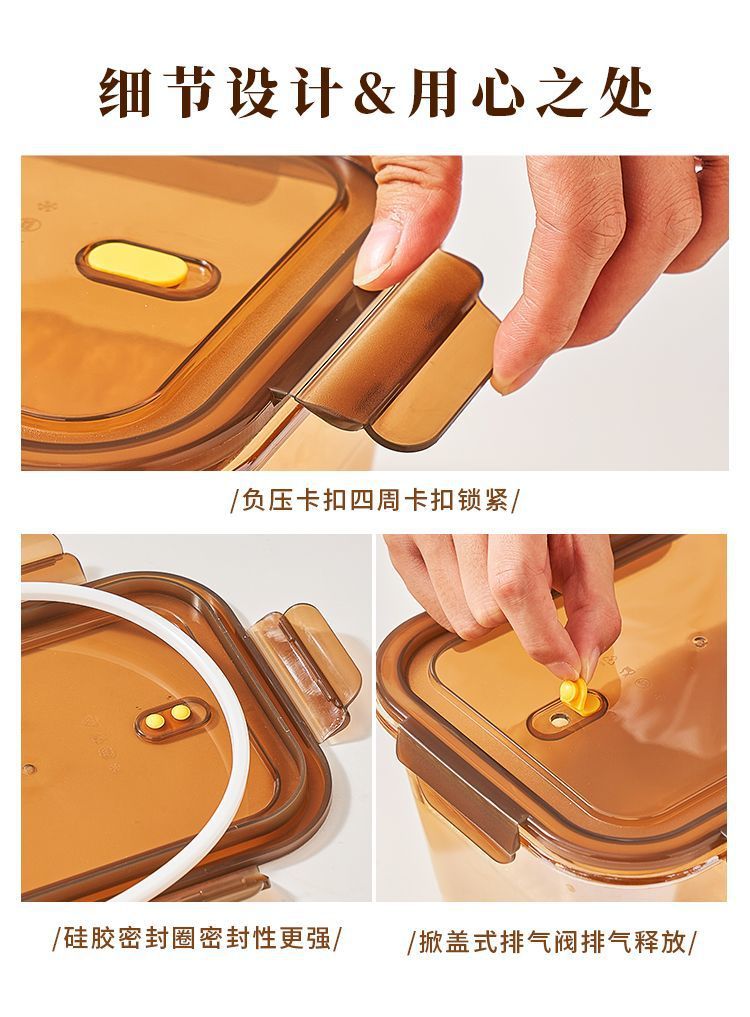 细节设计&用心之处

/负压卡扣四周卡扣锁紧/

/硅胶密封圈密封性更强/

/掀盖式排气阀排气释放/