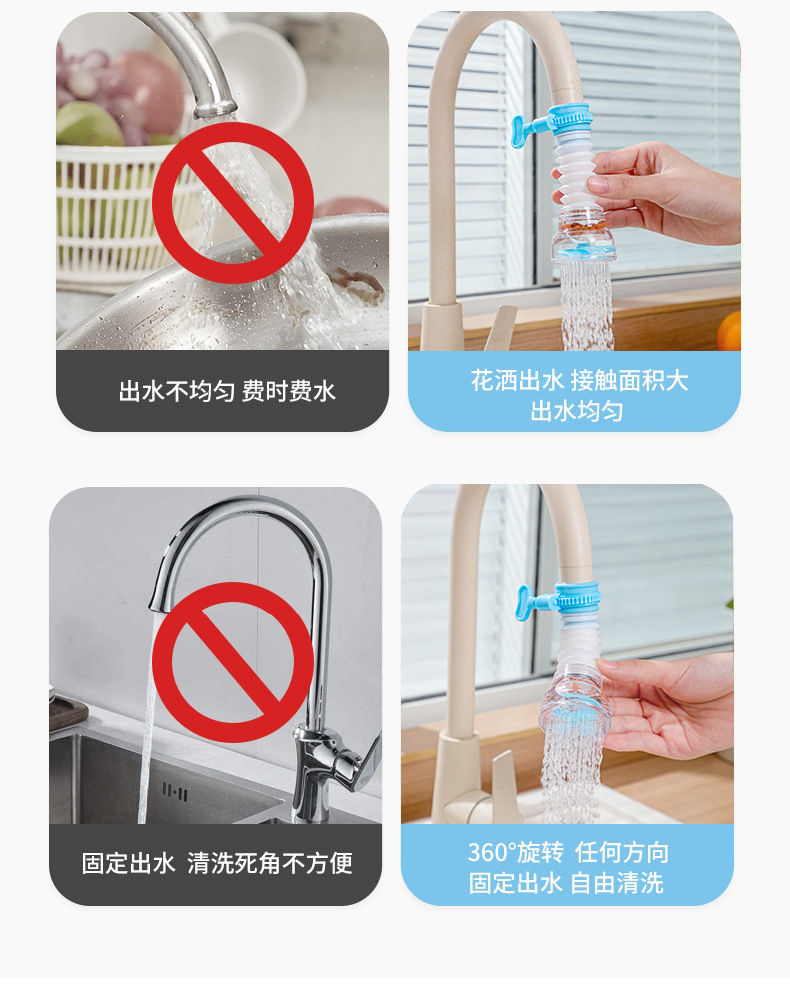 出水不均匀 费时费水

花洒出水 接触面积大
出水均匀

固定出水 清洗死角不方便

360°旋转 任何方向
固定出水 自由清洗