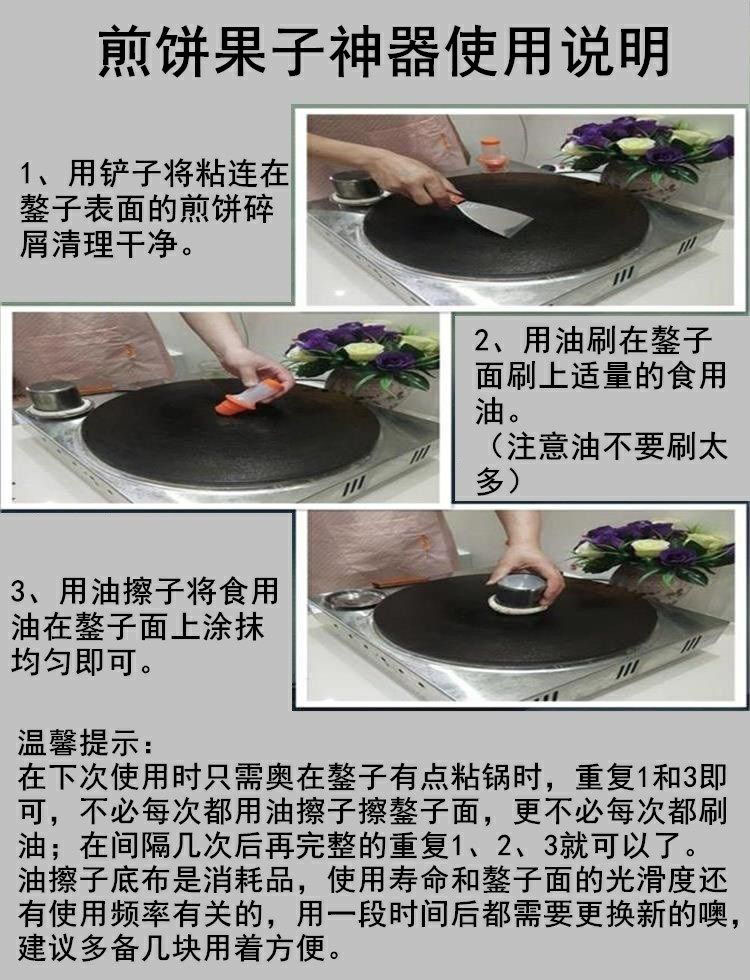 煎饼果子神器使用说明

1、用铲子将粘连在鏊子表面的煎饼碎屑清理干净。

2、用油刷在鏊子面刷上适量的食用油。
（注意油不要刷太多）

3、用油擦子将食用油在鏊子面上涂抹均匀即可。

温馨提示：
在下次使用时只需奥在鏊子有点粘锅时，重复1和3即可，不必每次都用油擦子擦鏊子面，更不必每次都刷油；在间隔几次后再完整的重复1、2、3就可以了。
油擦子底布是消耗品，使用寿命和鏊子面的光滑度还有使用频率有关的，用一段时间后都需要更换新的噢，建议多备几块用着方便。