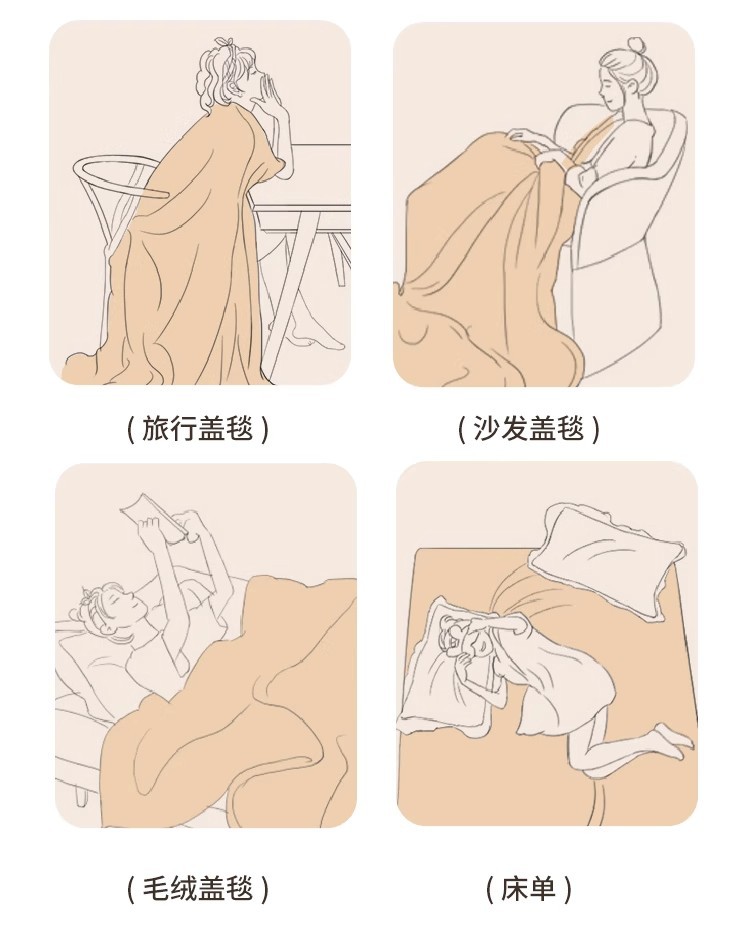 ( 旅行盖毯 )

( 沙发盖毯 )

( 毛绒盖毯 )

( 床单 )