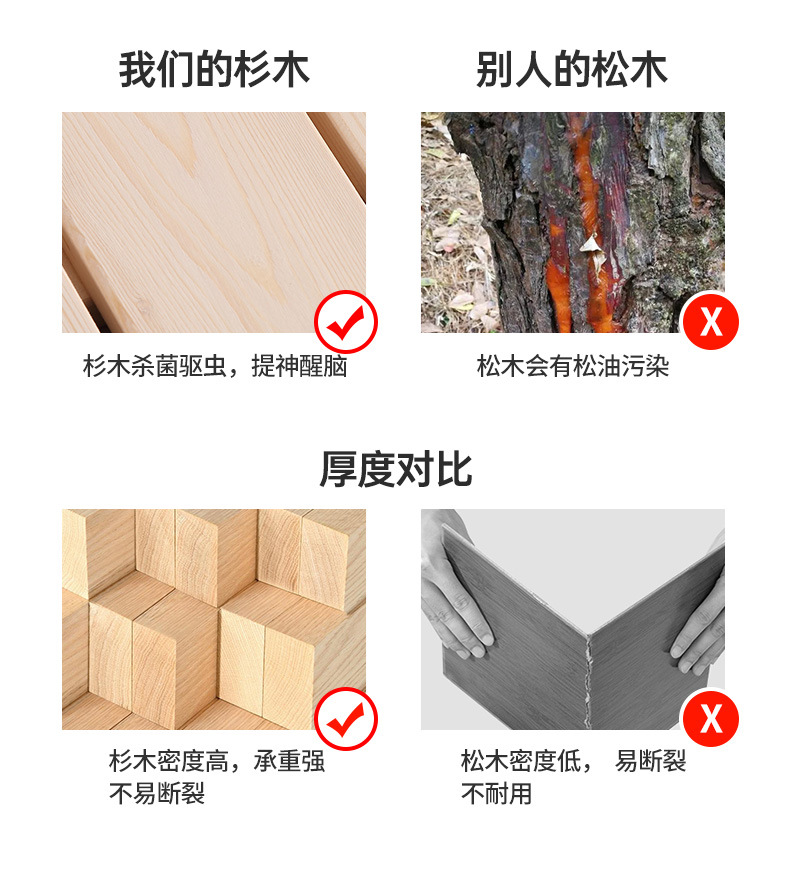 我们的杉木

杉木杀菌驱虫，提神醒脑

别人的松木

X

松木会有松油污染

厚度对比

杉木密度高，承重强
不易断裂

X

松木密度低， 易断裂
不耐用