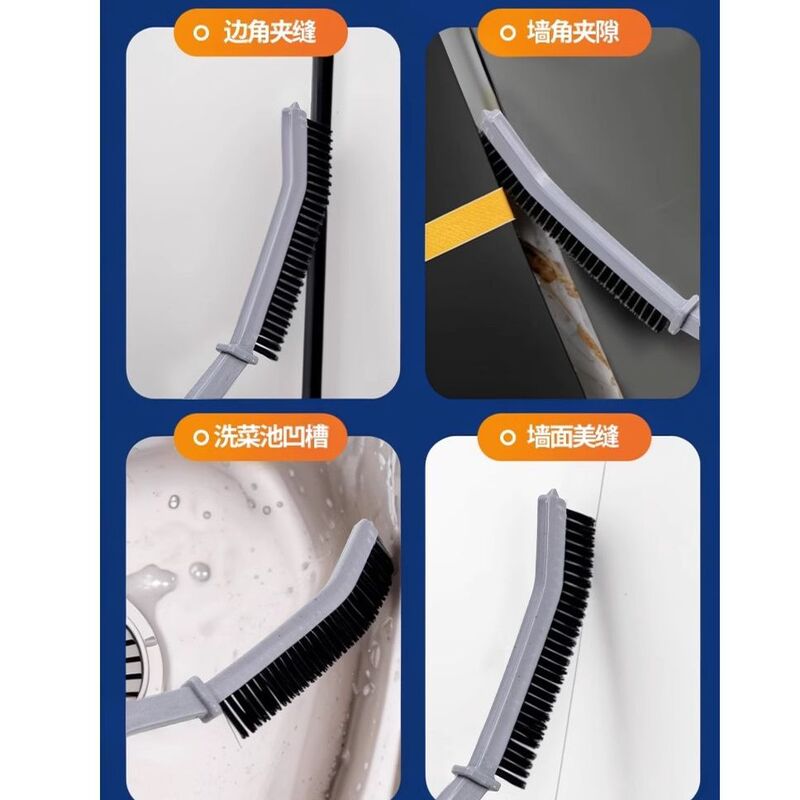 边角夹缝

墙角夹隙

洗菜池凹槽

墙面美缝