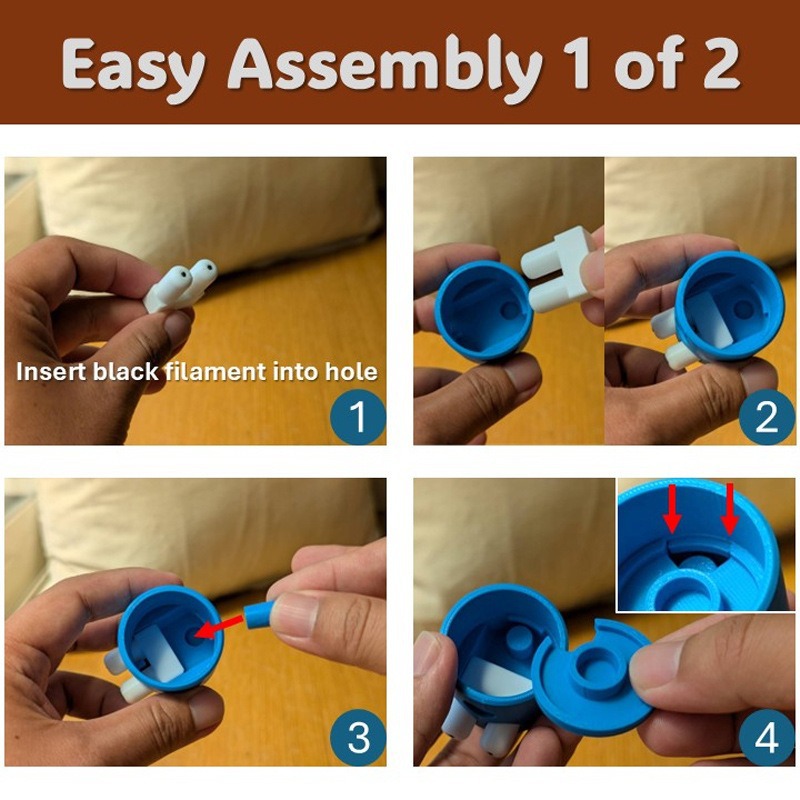 Easy Assembly 1 of 2

Insert black filament into hole

1

2

3

4