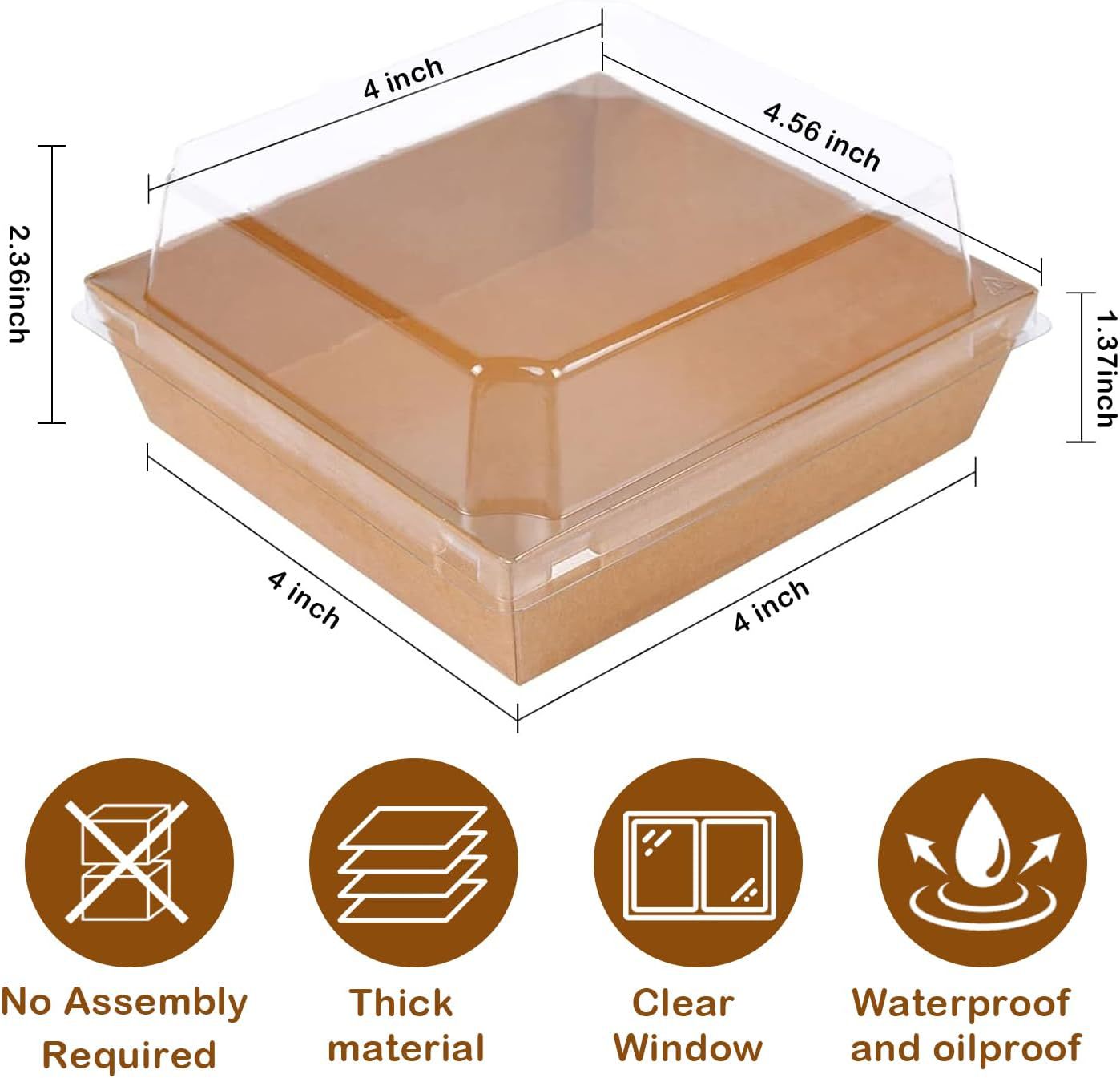 4 inch

4.56 inch

2.36inch

1.37inch

4 inch

4 inch

No Assembly Required

Thick material

Clear Window

Waterproof and oilproof