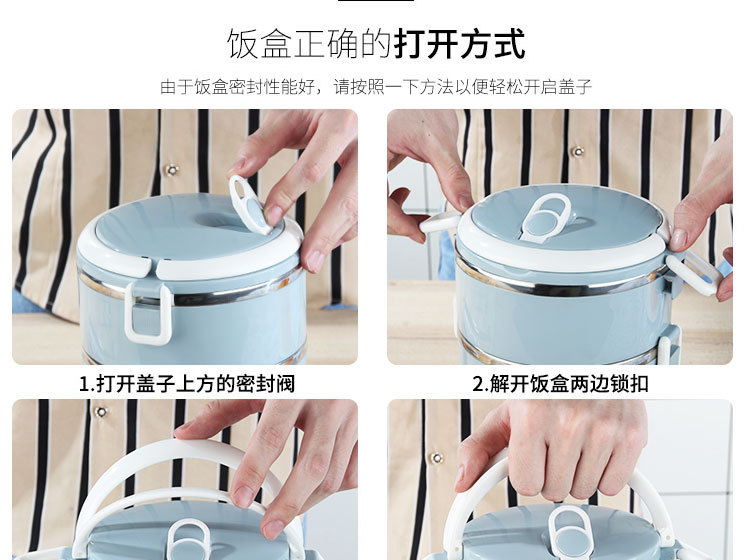 饭盒正确的打开方式

由于饭盒密封性能好，请按照一下方法以便轻松开启盖子

1.打开盖子上方的密封阀

2.解开饭盒两边锁扣